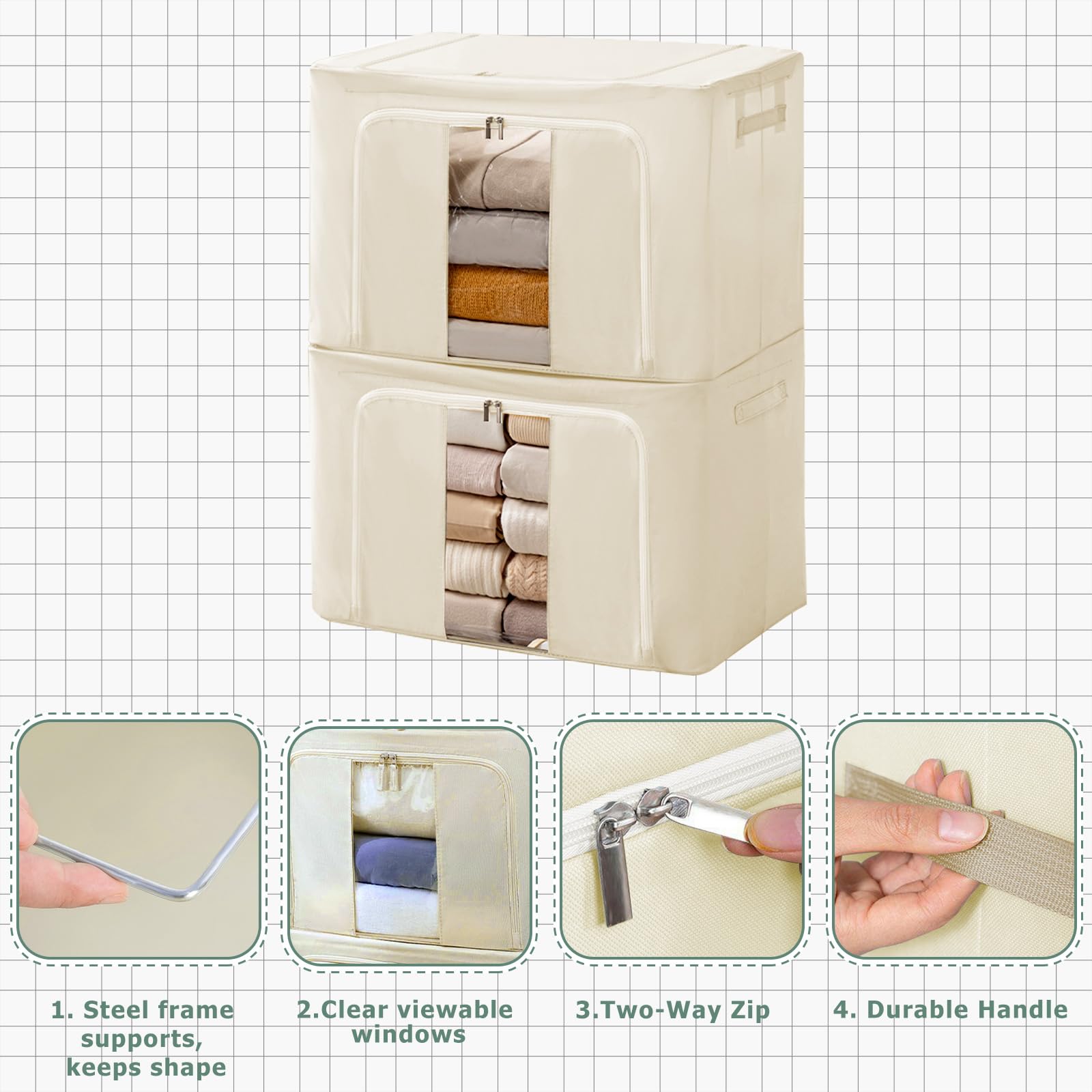 1. Steel frame supports, keeps shape

2.Clear viewable windows

3.Two-Way Zip

4. Durable Handle