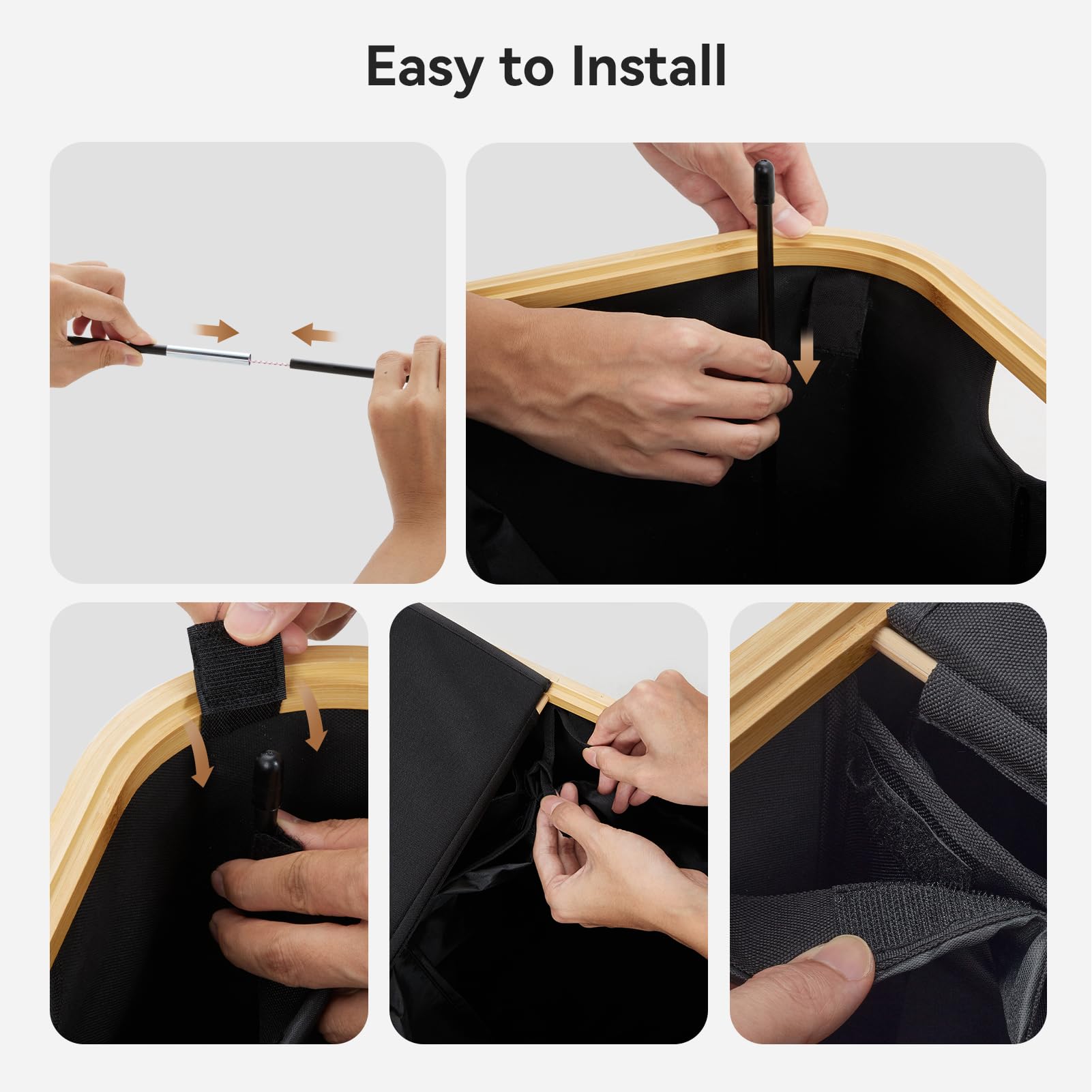 Easy to Install