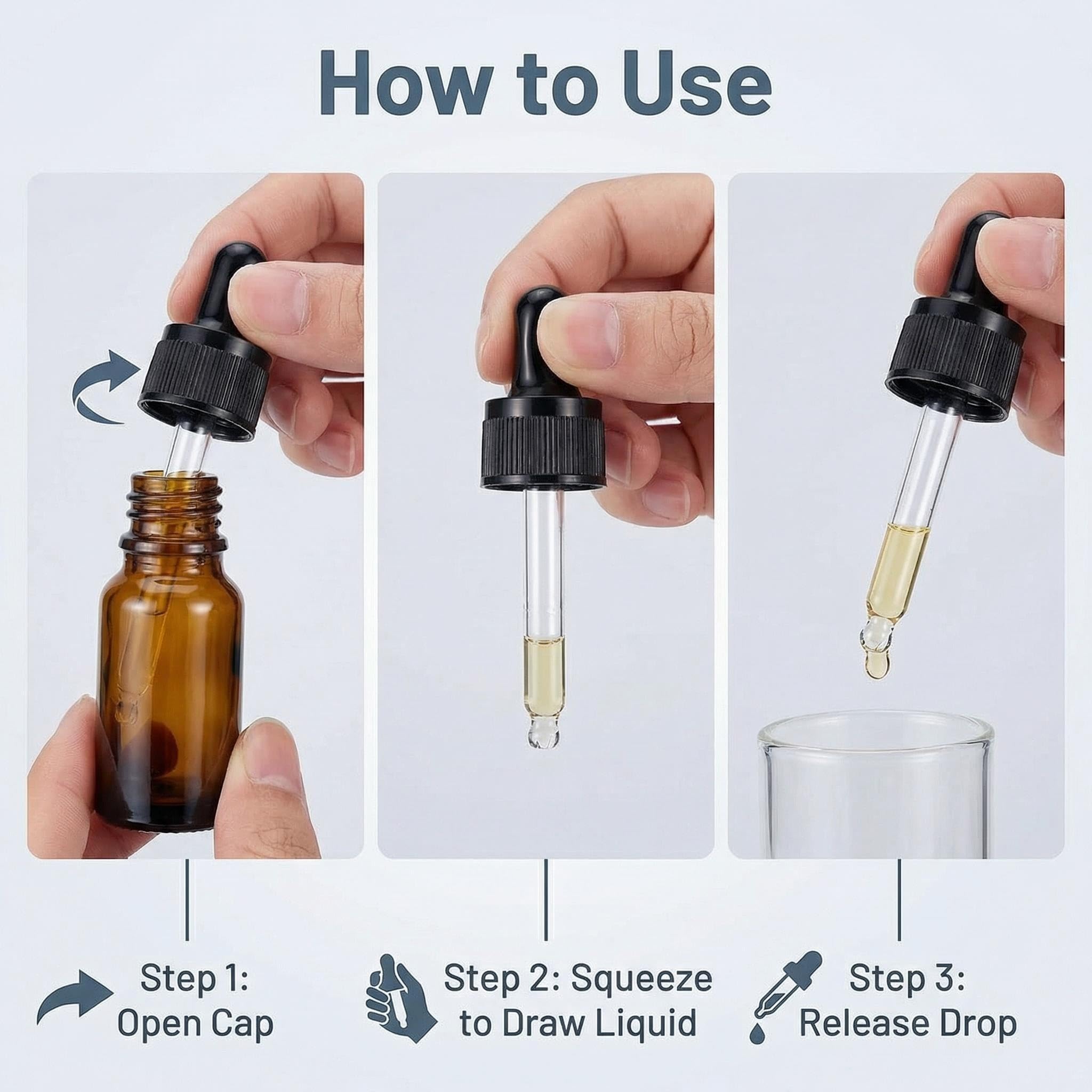 How to Use

Step 1: Open Cap

Step 2: Squeeze to Draw Liquid

Step 3: Release Drop