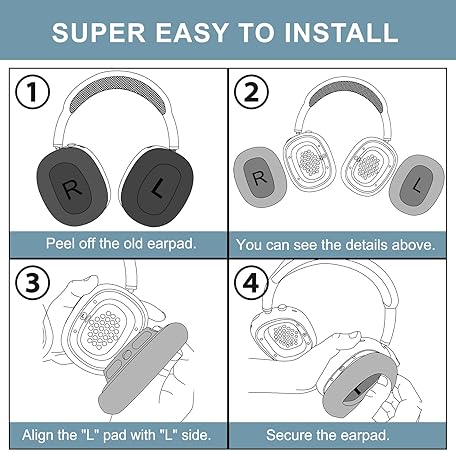 SUPER EASY TO INSTALL

1

R L

Peel off the old earpad.

2

R L

You can see the details above.

3

Align the "L" pad with "L" side.

4

L

Secure the earpad.