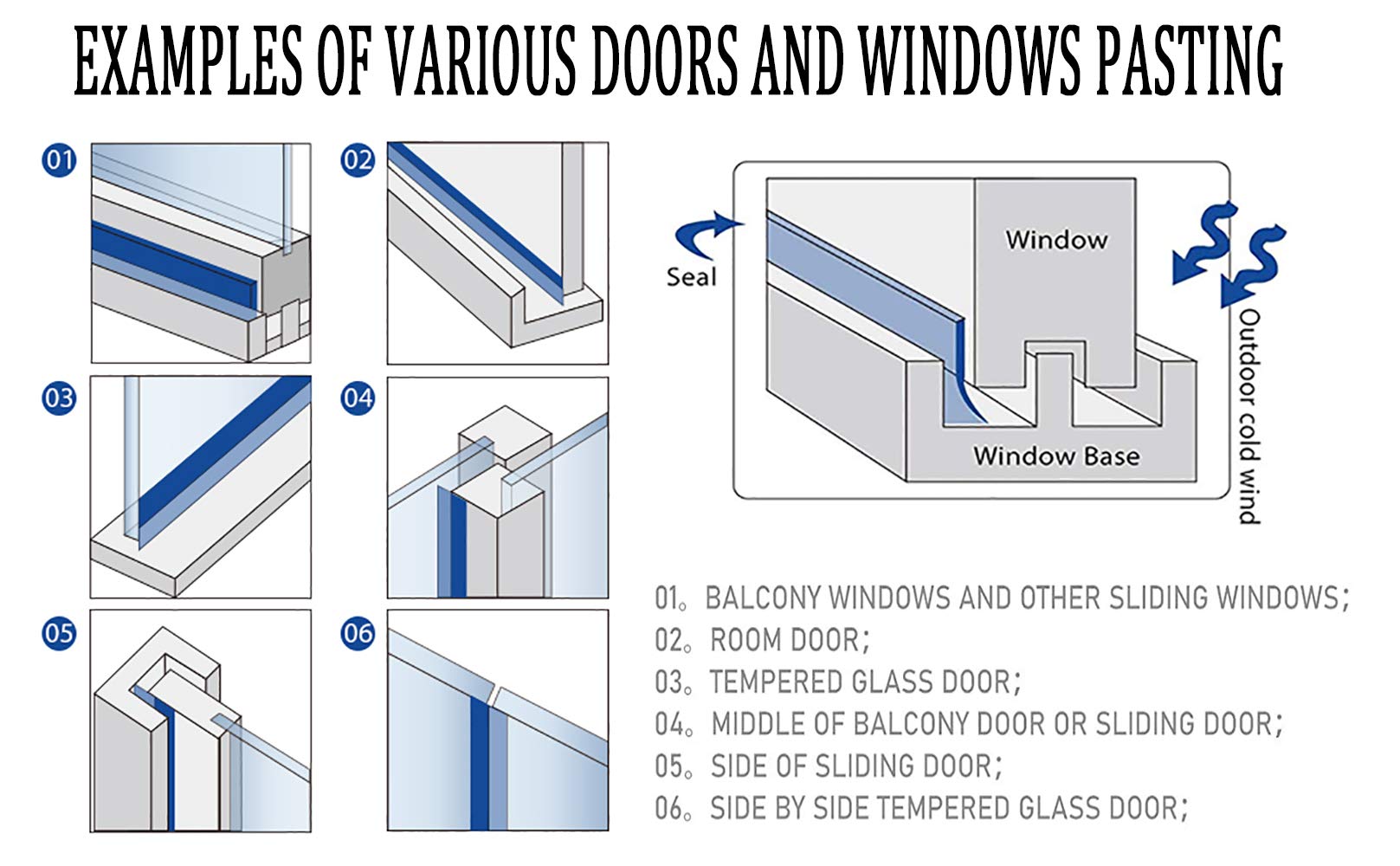 EXAMPLES OF VARIOUS DOORS AND WINDOWS PASTING

01

02

03

04

05

06

Seal

Window

Window Base

Outdoor cold wind

01。 BALCONY WINDOWS AND OTHER SLIDING WINDOWS;
02。 ROOM DOOR;
03。 TEMPERED GLASS DOOR;
04。 MIDDLE OF BALCONY DOOR OR SLIDING DOOR;
05。 SIDE OF SLIDING DOOR;
06。 SIDE BY SIDE TEMPERED GLASS DOOR;