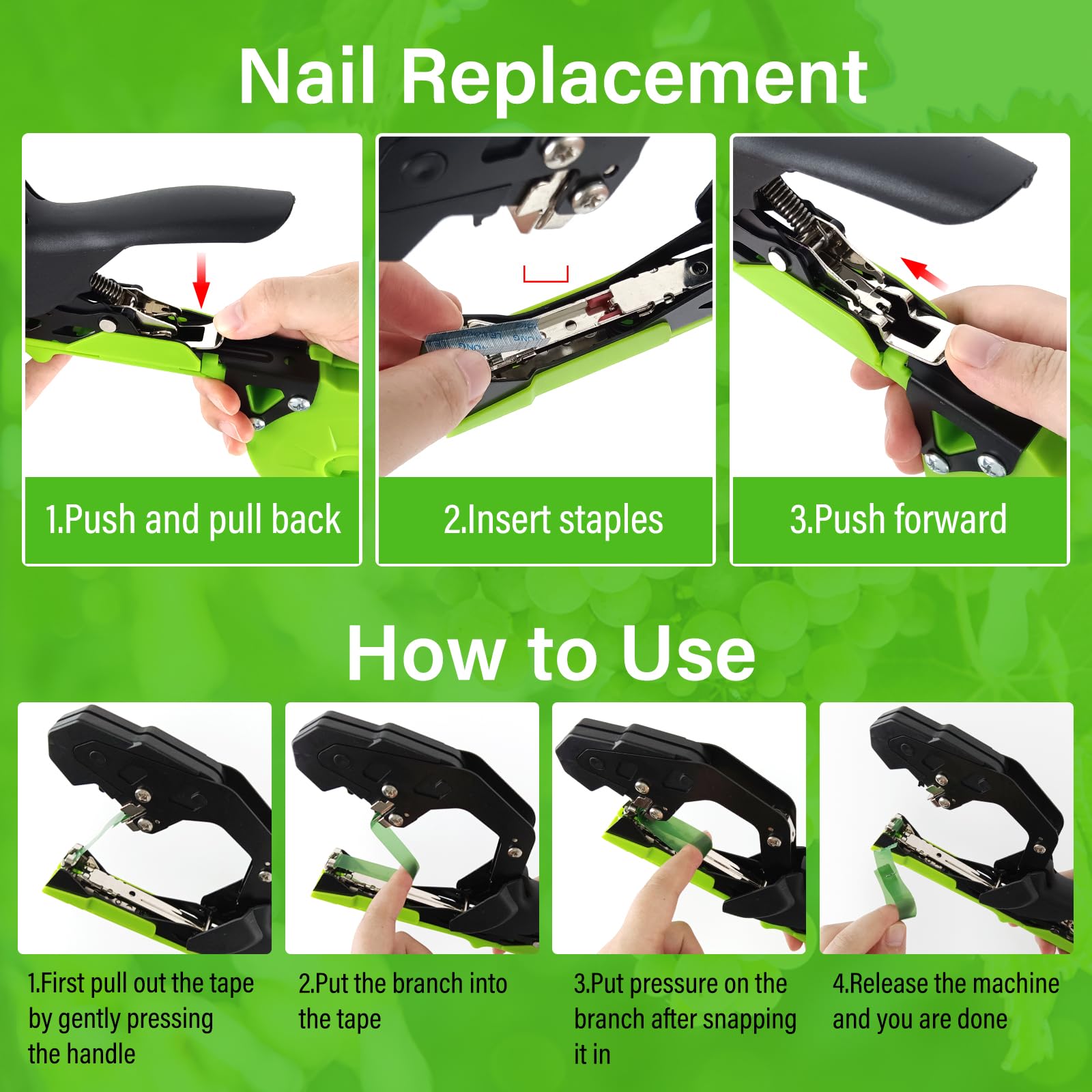 Nail Replacement

1.Push and pull back

2.Insert staples

3.Push forward

How to Use

1.First pull out the tape by gently pressing the handle

2.Put the branch into the tape

3.Put pressure on the branch after snapping it in

4.Release the machine and you are done