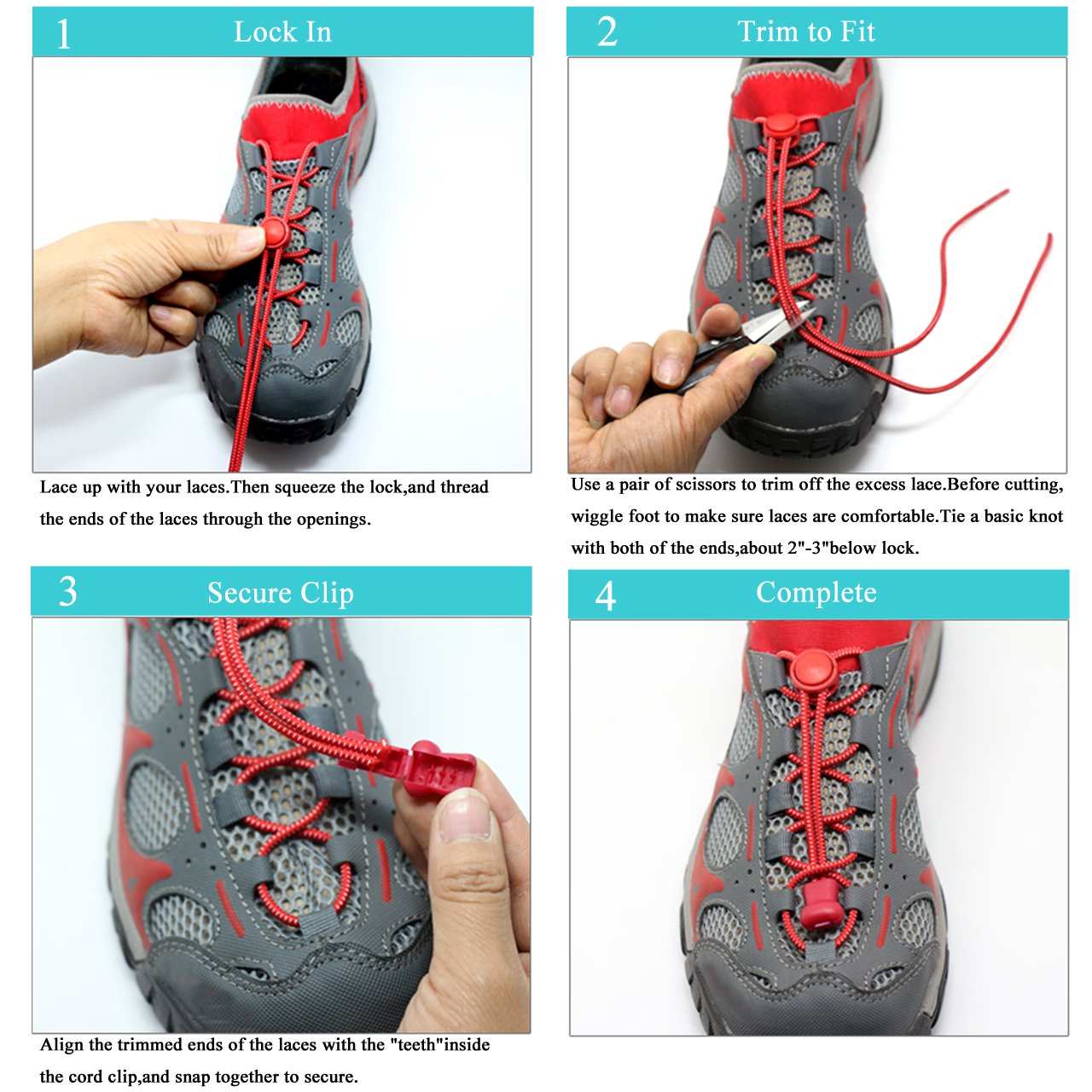 1 Lock In

Lace up with your laces.Then squeeze the lock,and thread the ends of the laces through the openings.

2 Trim to Fit

Use a pair of scissors to trim off the excess lace.Before cutting, wiggle foot to make sure laces are comfortable.Tie a basic knot with both of the ends,about 2"-3"below lock.

3 Secure Clip

Align the trimmed ends of the laces with the "teeth"inside the cord clip,and snap together to secure.

4 Complete