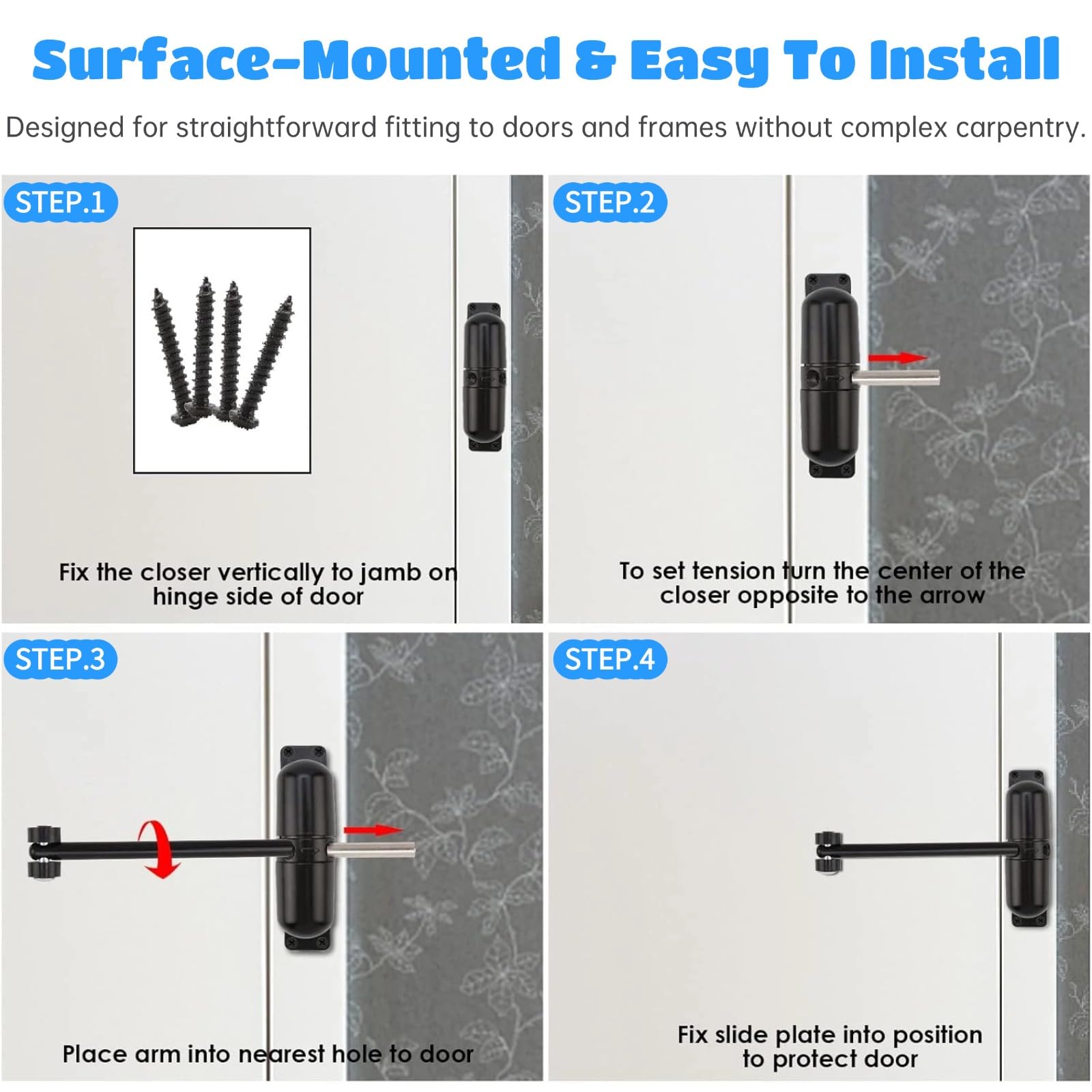 Surface-Mounted & Easy To Install

Designed for straightforward fitting to doors and frames without complex carpentry.

STEP.1

Fix the closer vertically to jamb on hinge side of door

STEP.2

To set tension turn the center of the closer opposite to the arrow

STEP.3

Place arm into nearest hole to door

STEP.4

Fix slide plate into position to protect door