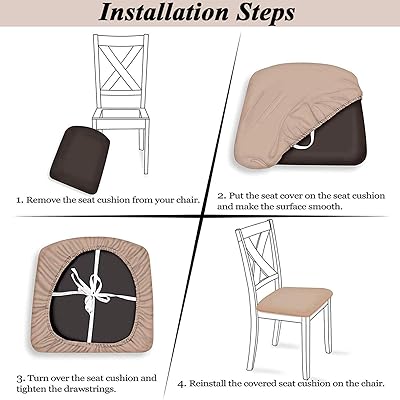 Installation Steps

1. Remove the seat cushion from your chair.

2. Put the seat cover on the seat cushion and make the surface smooth.

3. Turn over the seat cushion and tighten the drawstrings.

4. Reinstall the covered seat cushion on the chair.