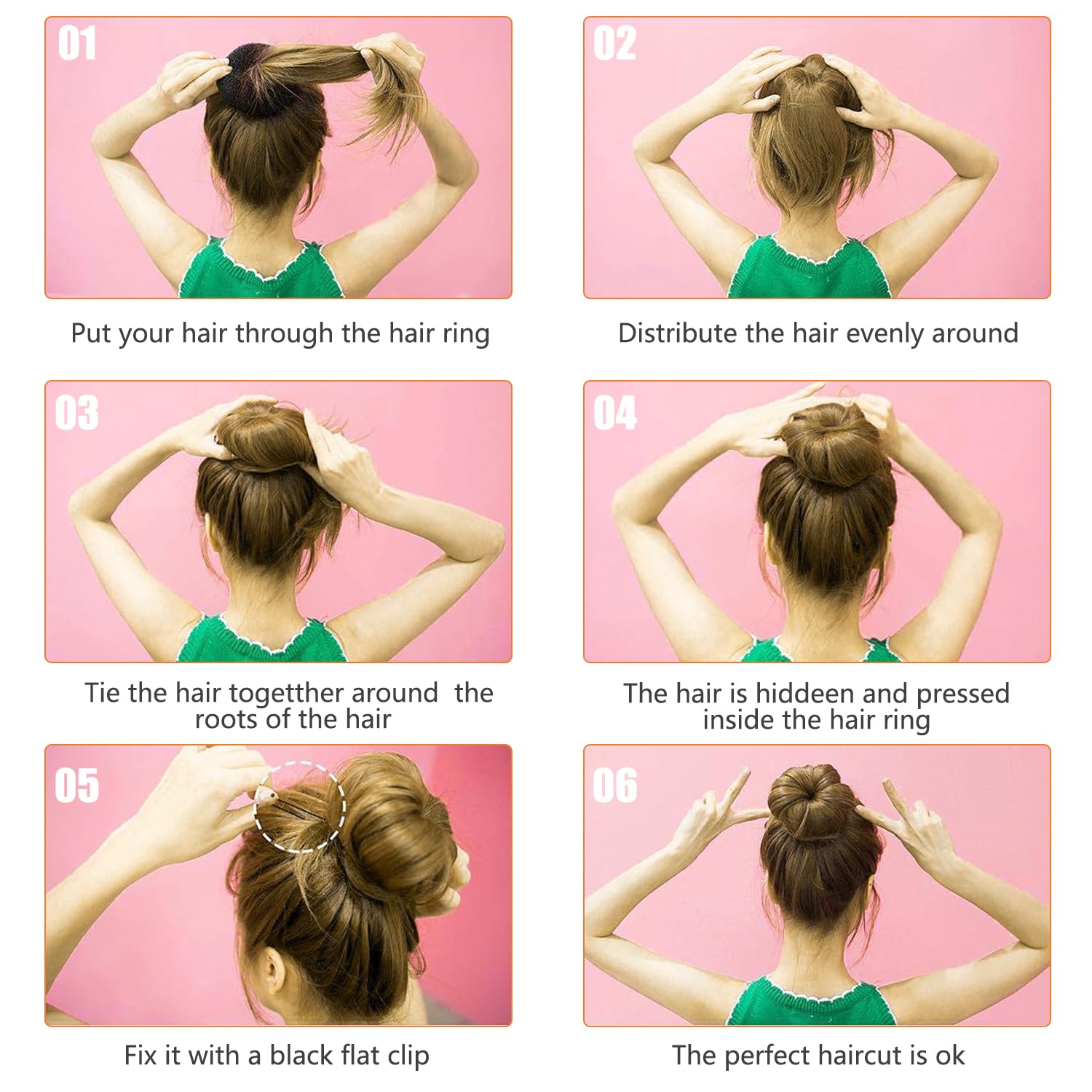 01

Put your hair through the hair ring

02

Distribute the hair evenly around

03

Tie the hair togetther around the roots of the hair

04

The hair is hiddeen and pressed inside the hair ring

05

Fix it with a black flat clip

06

The perfect haircut is ok