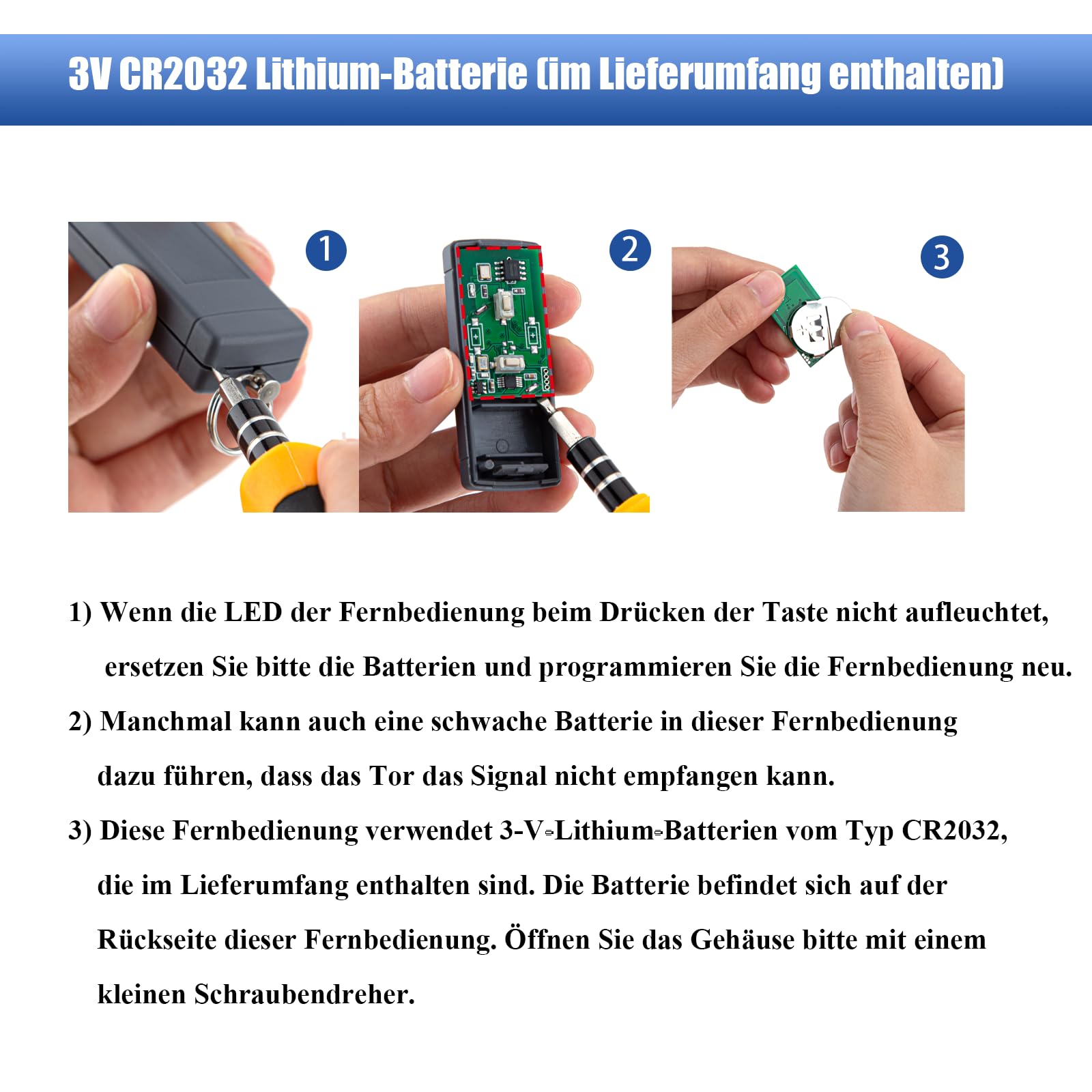 3V CR2032 Lithium-Batterie (im Lieferumfang enthalten)

1

2

3

1) Wenn die LED der Fernbedienung beim Drücken der Taste nicht aufleuchtet, ersetzen Sie bitte die Batterien und programmieren Sie die Fernbedienung neu.

2) Manchmal kann auch eine schwache Batterie in dieser Fernbedienung dazu führen, dass das Tor das Signal nicht empfangen kann.

3) Diese Fernbedienung verwendet 3-V-Lithium-Batterien vom Typ CR2032, die im Lieferumfang enthalten sind. Die Batterie befindet sich auf der Rückseite dieser Fernbedienung. Öffnen Sie das Gehäuse bitte mit einem kleinen Schraubendreher.