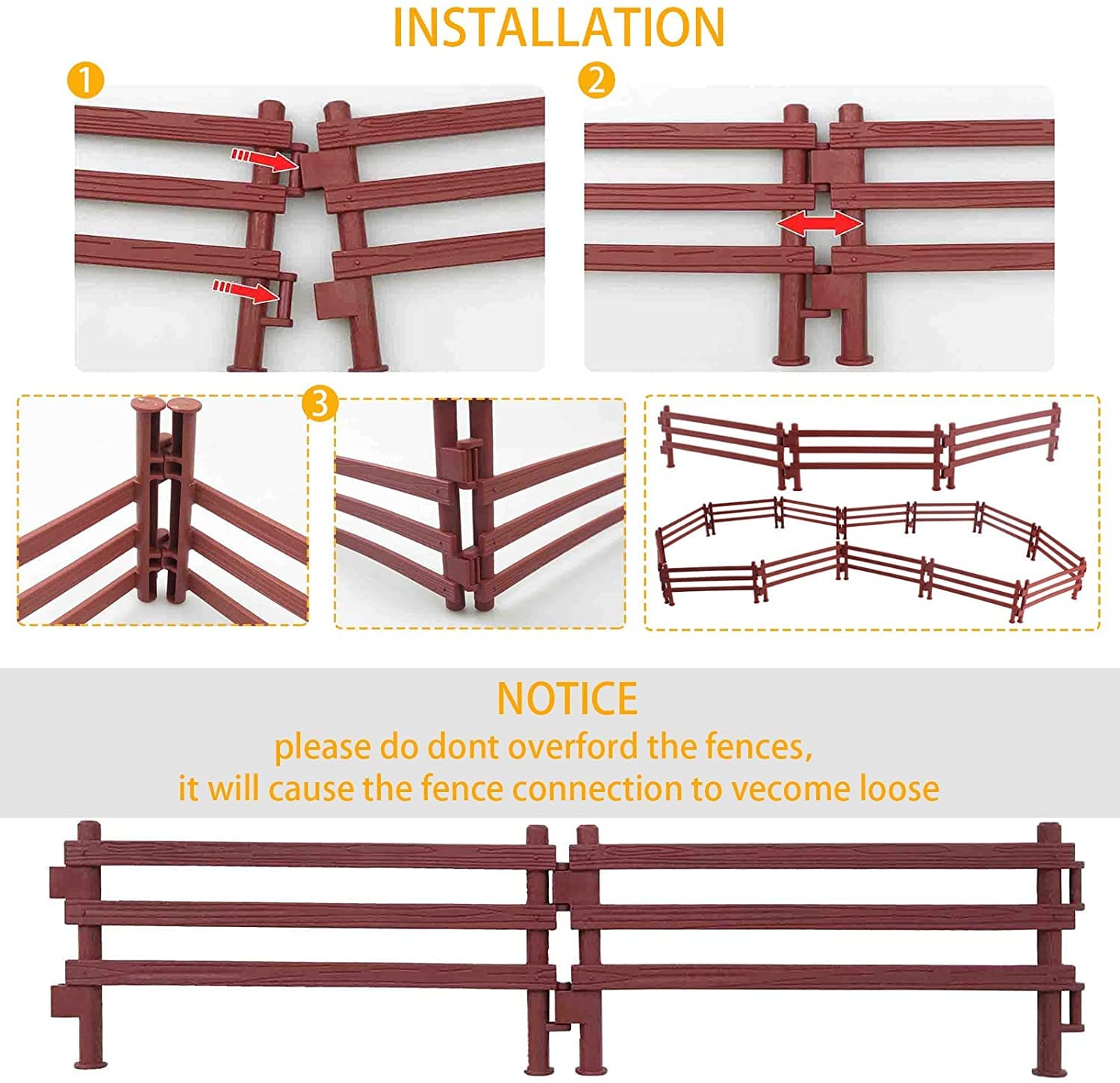 INSTALLATION

1

2

3

NOTICE

please do dont overford the fences,
it will cause the fence connection to vecome loose