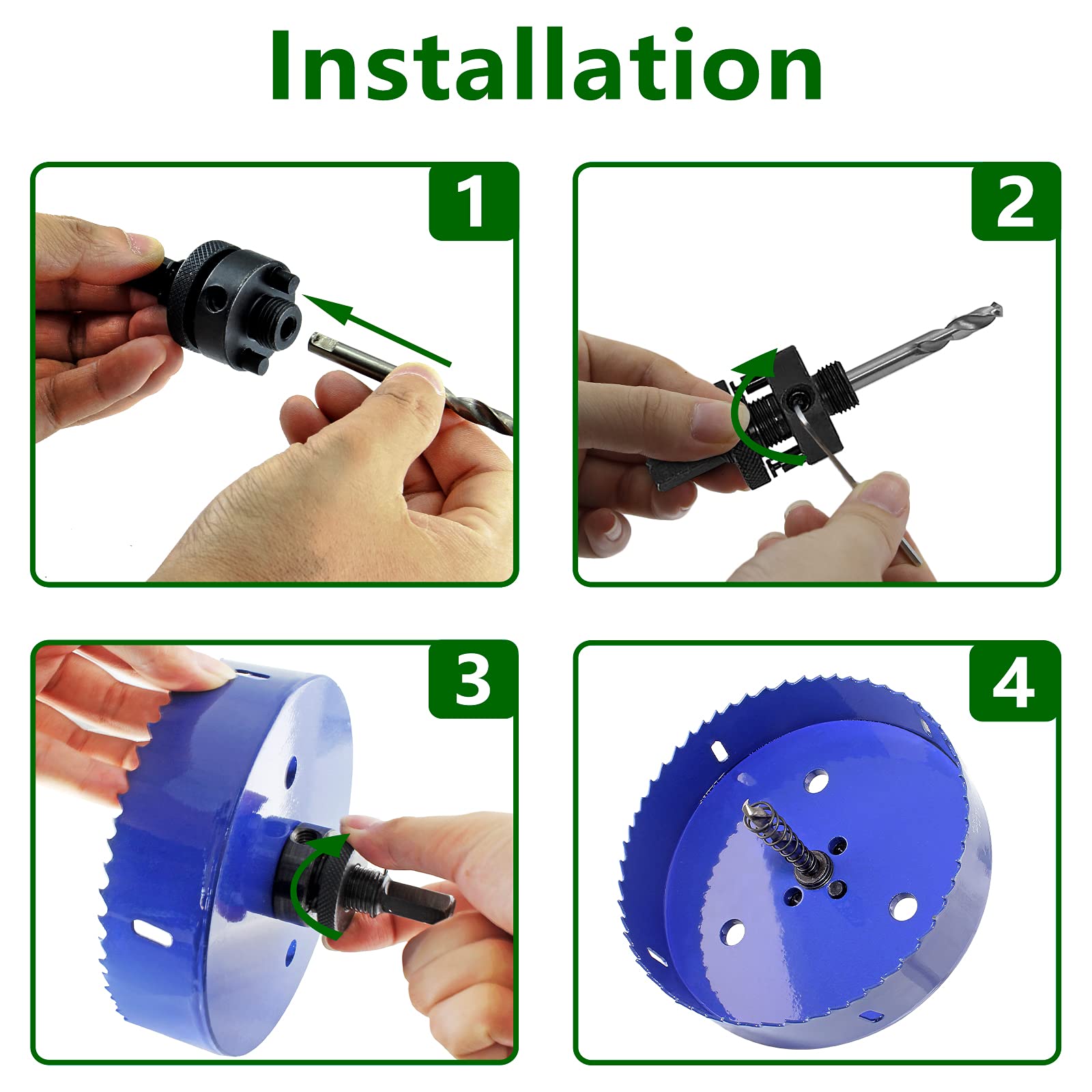 Installation

1

2

3

4