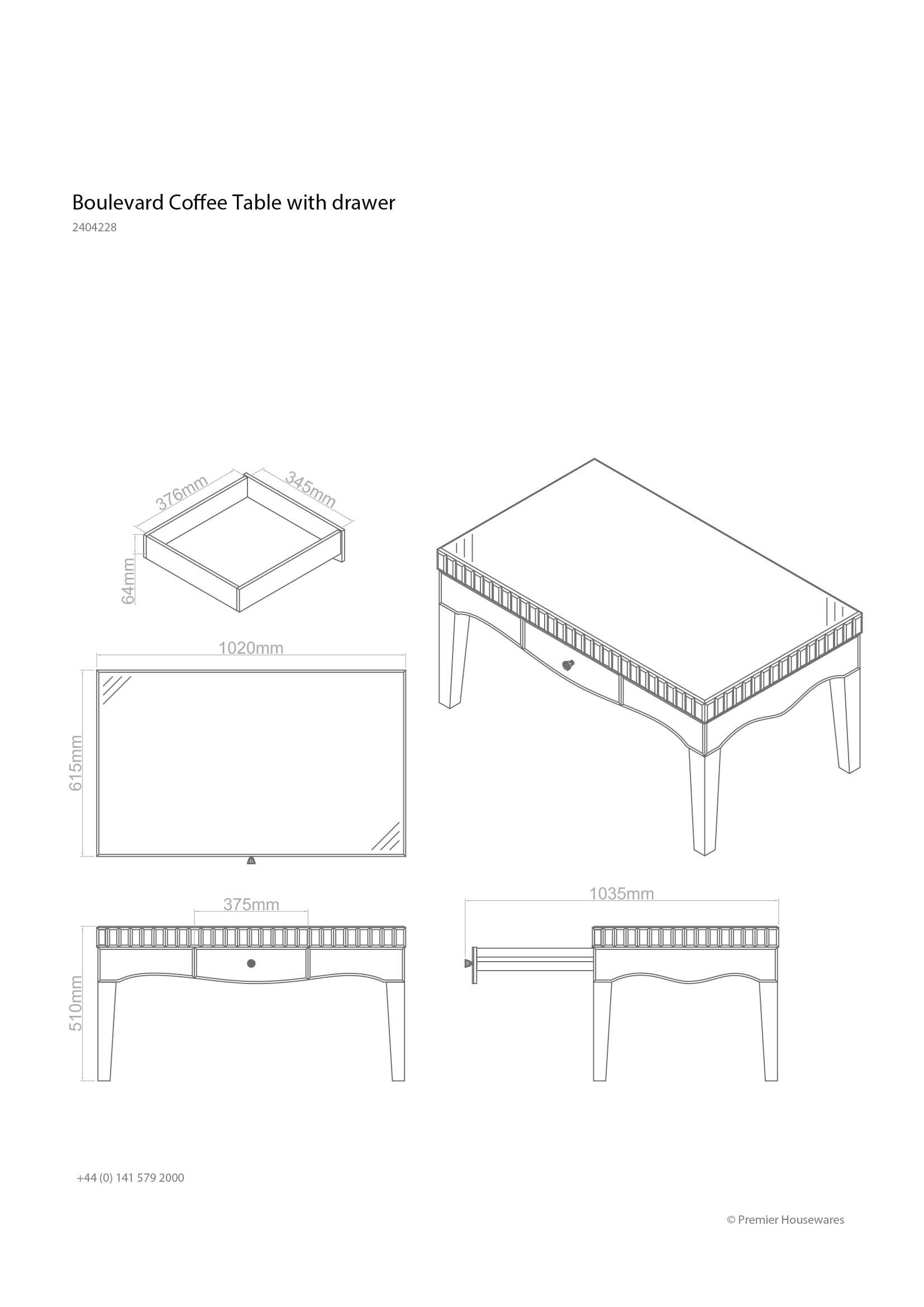 Boulevard Coffee Table with drawer
2404228

376mm
345mm
64mm

1020mm
615mm

375mm
510mm

1035mm

+44 (0) 141 579 2000

© Premier Housewares