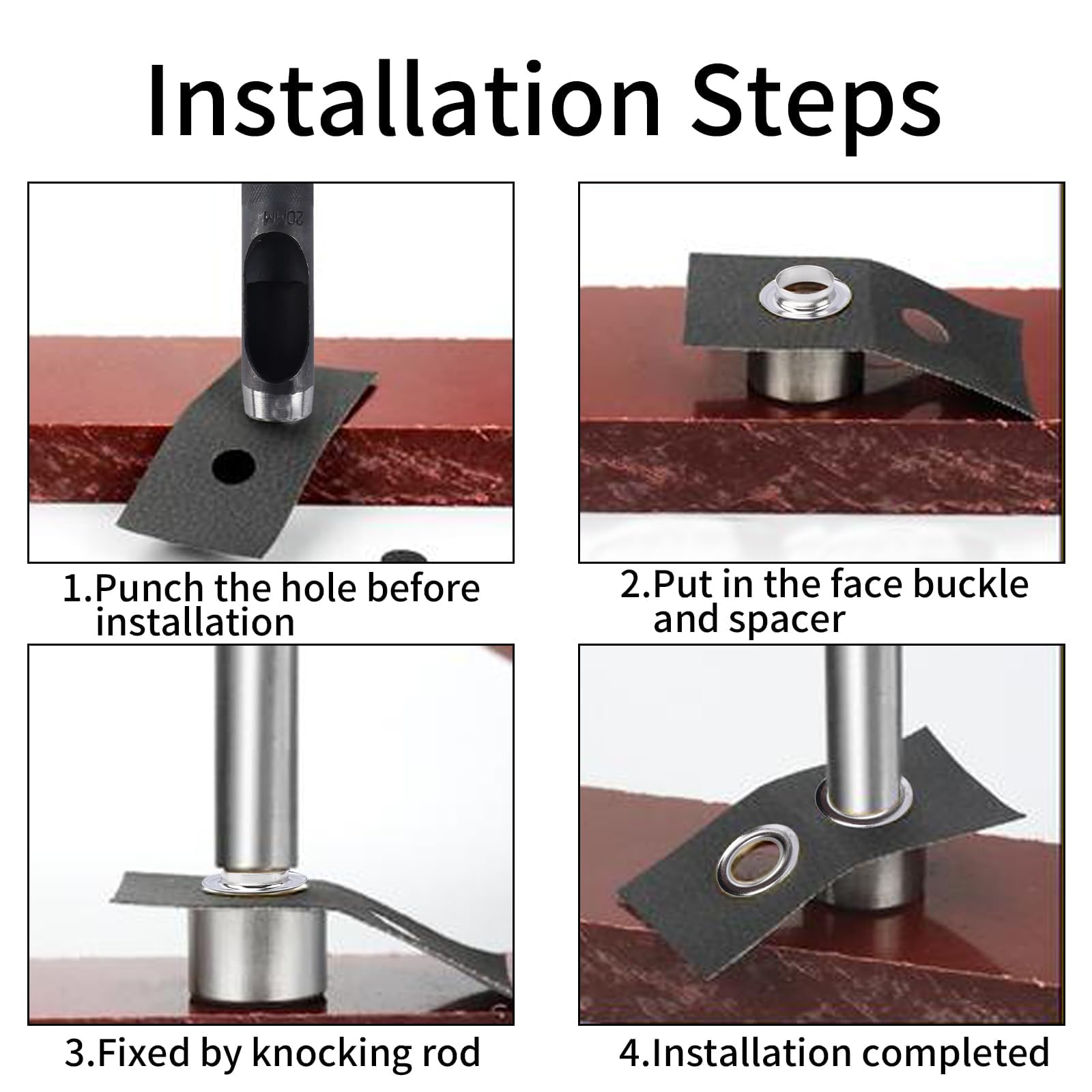 Installation Steps

20MM

1.Punch the hole before installation

2.Put in the face buckle and spacer

3.Fixed by knocking rod

4.Installation completed