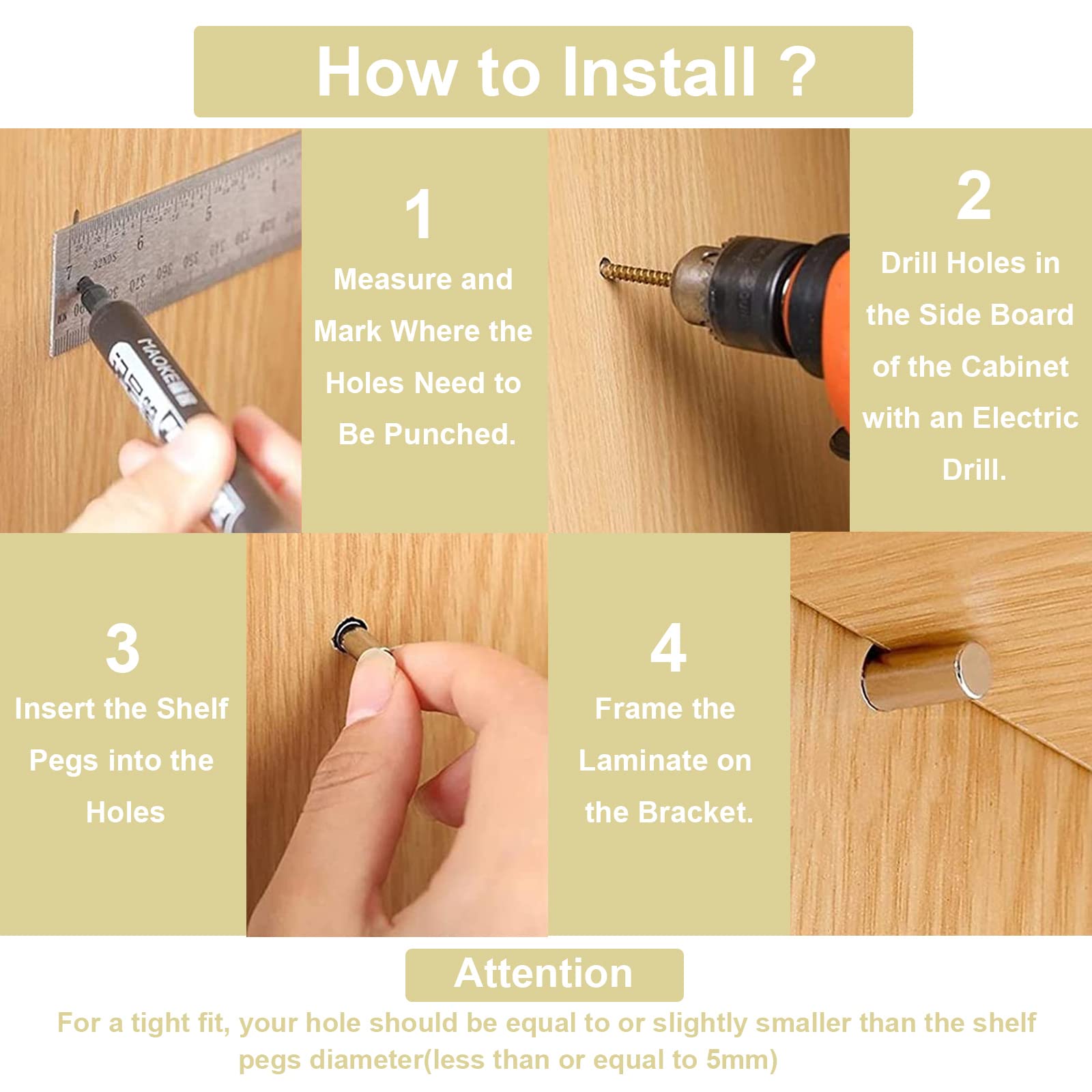 How to Install ?

1
Measure and Mark Where the Holes Need to Be Punched.

2
Drill Holes in the Side Board of the Cabinet with an Electric Drill.

3
Insert the Shelf Pegs into the Holes

4
Frame the Laminate on the Bracket.

Attention
For a tight fit, your hole should be equal to or slightly smaller than the shelf pegs diameter(less than or equal to 5mm)