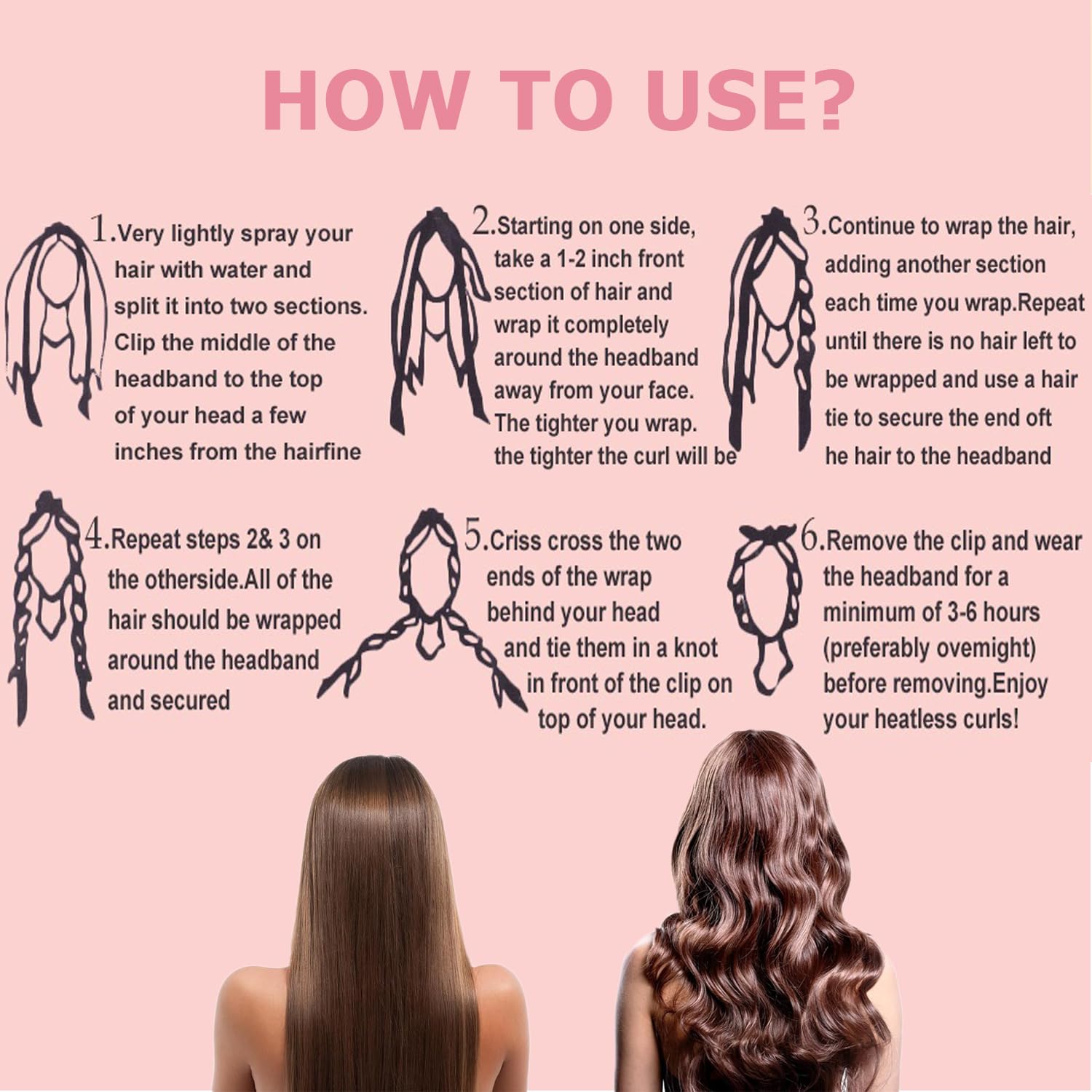 HOW TO USE?

1.Very lightly spray your hair with water and split it into two sections. Clip the middle of the headband to the top of your head a few inches from the hairfine

2.Starting on one side, take a 1-2 inch front section of hair and wrap it completely around the headband away from your face. The tighter you wrap. the tighter the curl will be

3.Continue to wrap the hair, adding another section each time you wrap.Repeat until there is no hair left to be wrapped and use a hair tie to secure the end oft he hair to the headband

4.Repeat steps 2& 3 on the otherside.All of the hair should be wrapped around the headband and secured

5.Criss cross the two ends of the wrap behind your head and tie them in a knot in front of the clip on top of your head.

6.Remove the clip and wear the headband for a minimum of 3-6 hours (preferably ovemight) before removing.Enjoy your heatless curls!