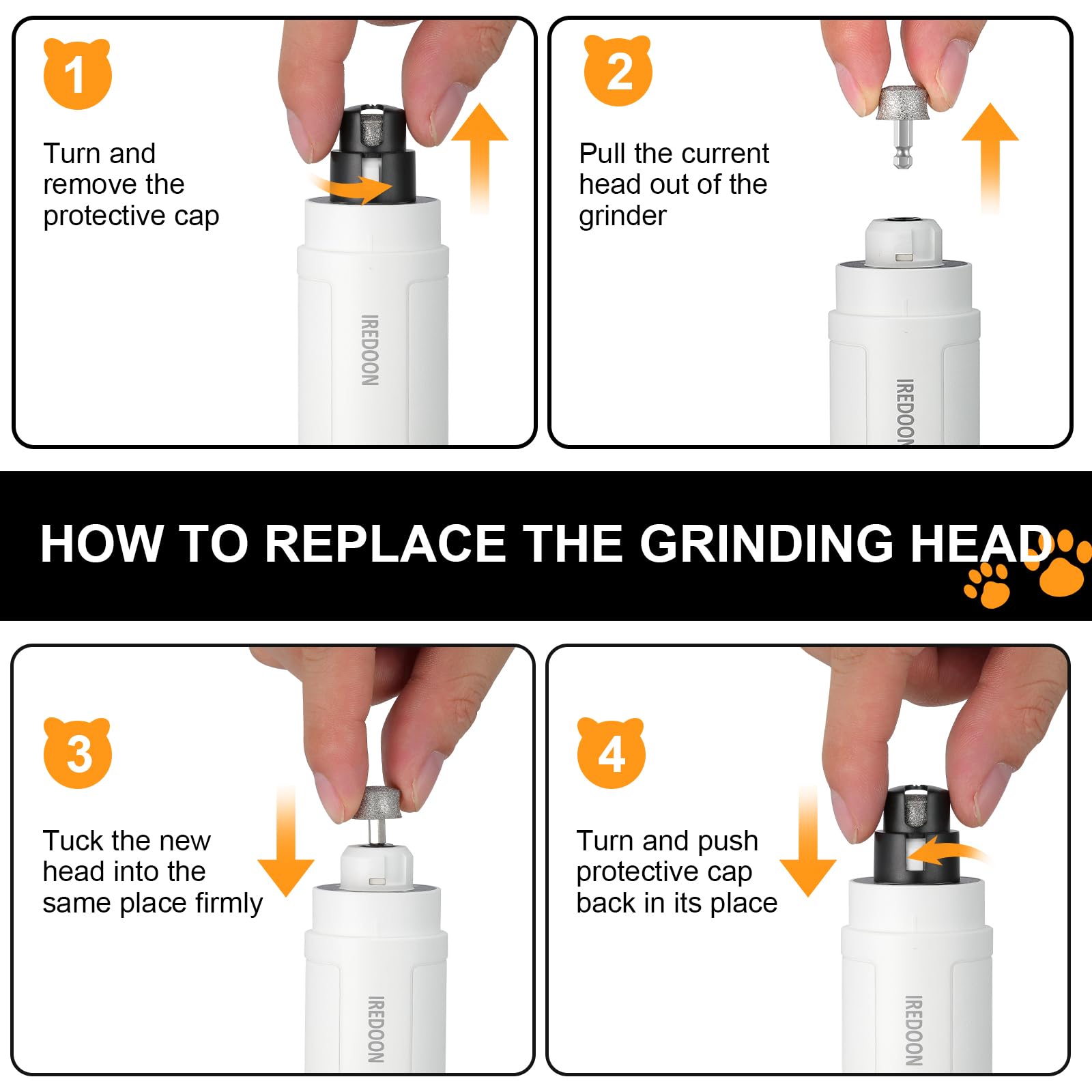 1

Turn and remove the protective cap

IREDOON

2

Pull the current head out of the grinder

IREDOON

HOW TO REPLACE THE GRINDING HEAD

3

Tuck the new head into the same place firmly

IREDOON

4

Turn and push protective cap back in its place

IREDOON