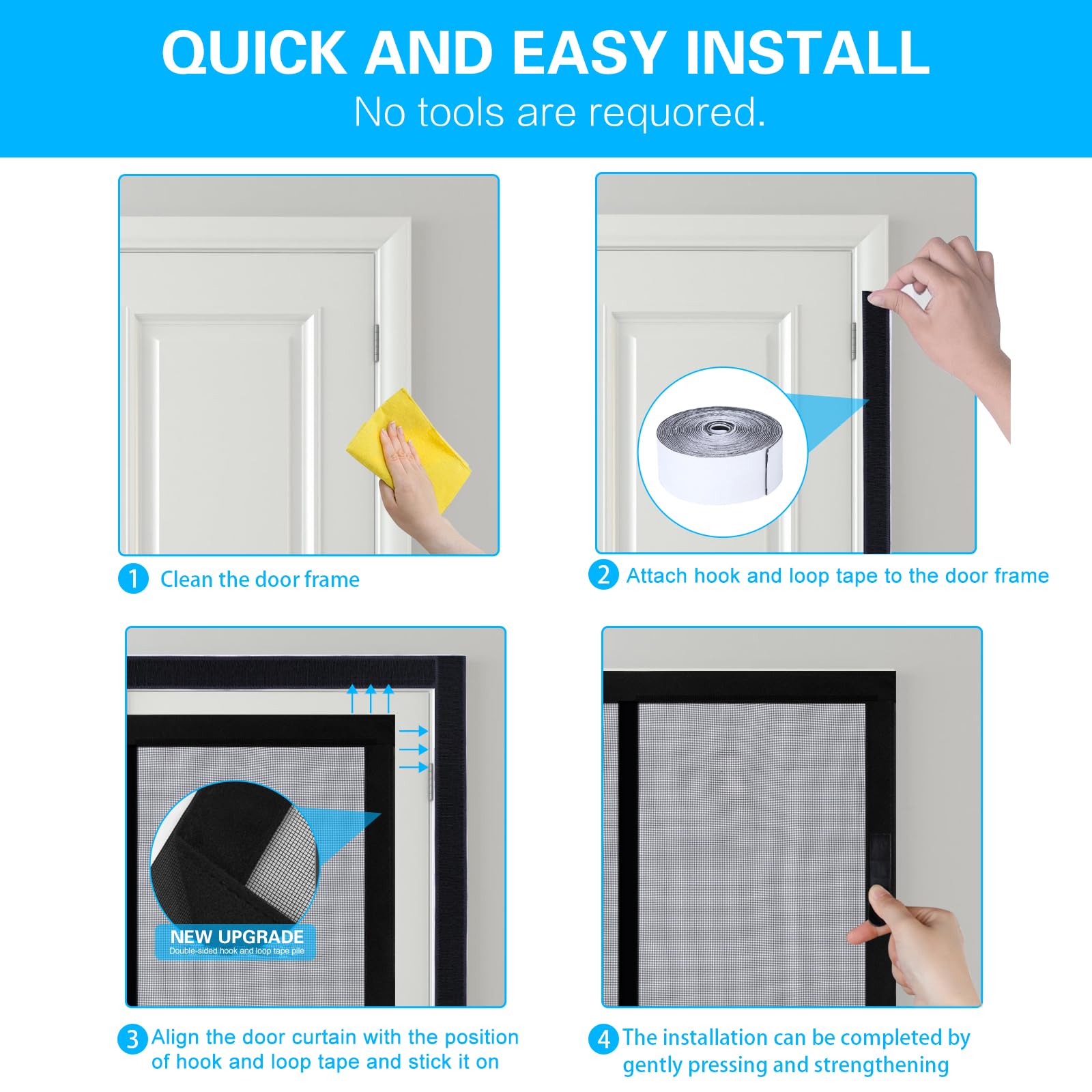 QUICK AND EASY INSTALL

No tools are requored.

1 Clean the door frame

2 Attach hook and loop tape to the door frame

NEW UPGRADE
Double-sided hook and loop tape pile

3 Align the door curtain with the position of hook and loop tape and stick it on

4 The installation can be completed by gently pressing and strengthening