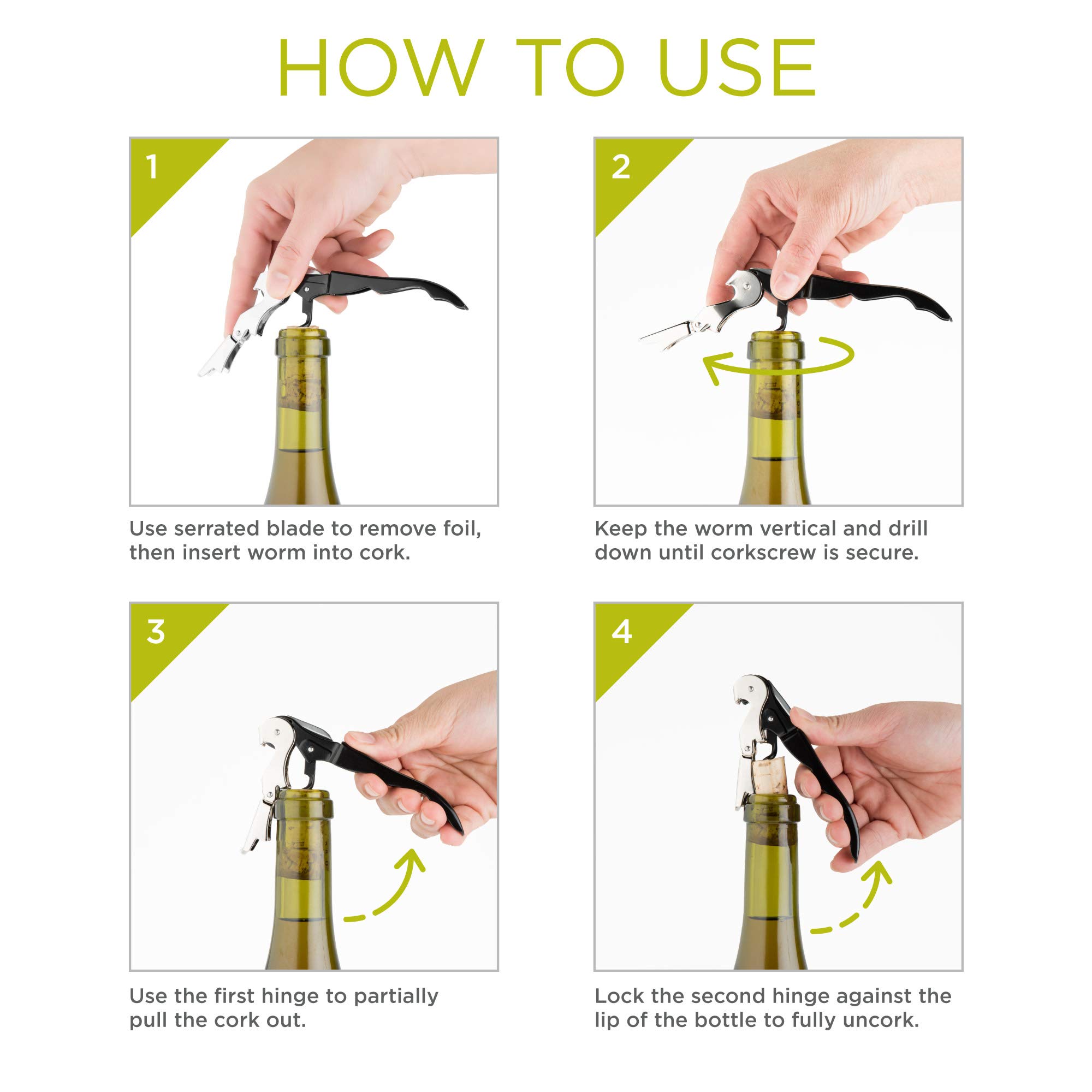 HOW TO USE

1

Use serrated blade to remove foil, then insert worm into cork.

2

Keep the worm vertical and drill down until corkscrew is secure.

3

Use the first hinge to partially pull the cork out.

4

Lock the second hinge against the lip of the bottle to fully uncork.