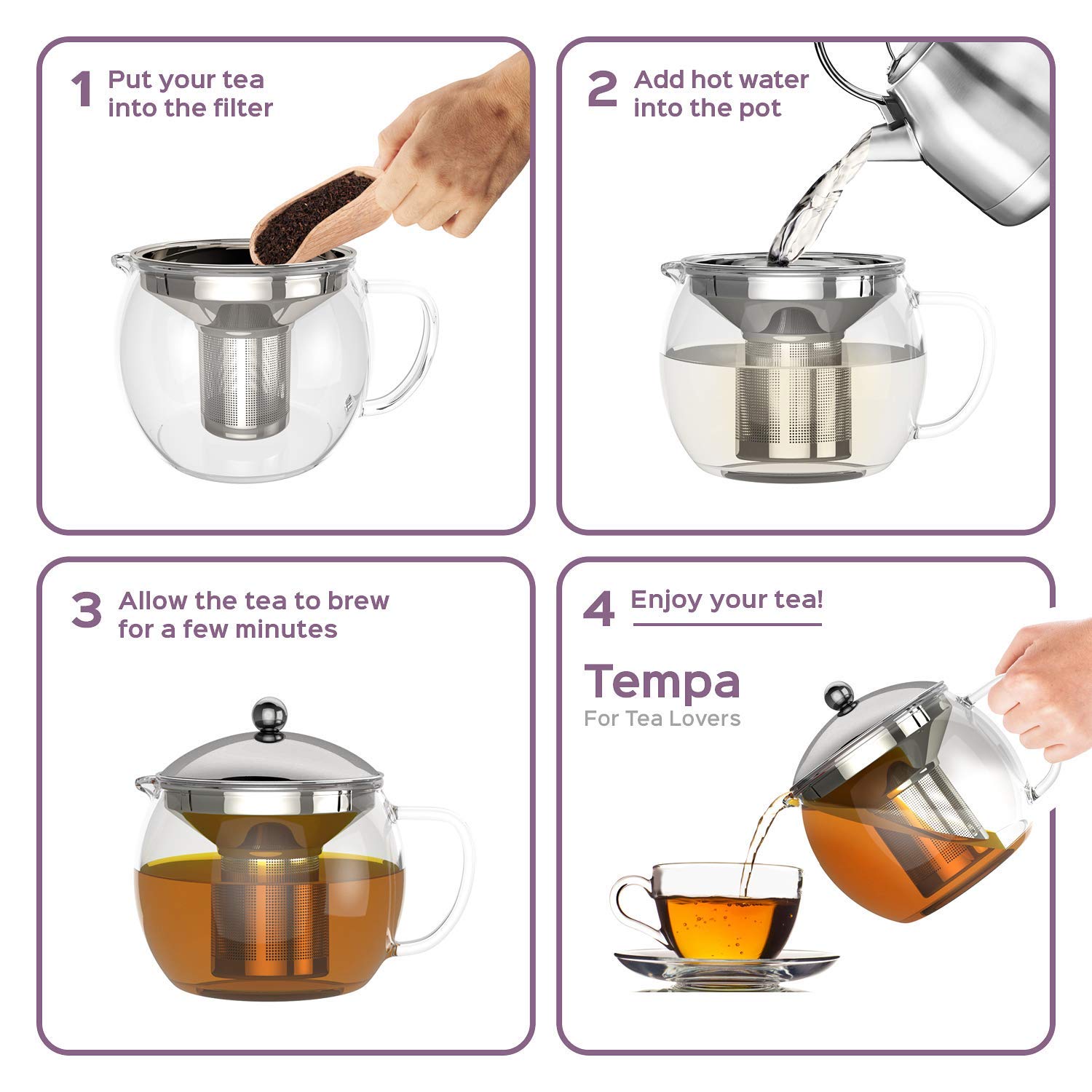 1 Put your tea into the filter

2 Add hot water into the pot

3 Allow the tea to brew for a few minutes

4 Enjoy your tea!

Tempa
For Tea Lovers