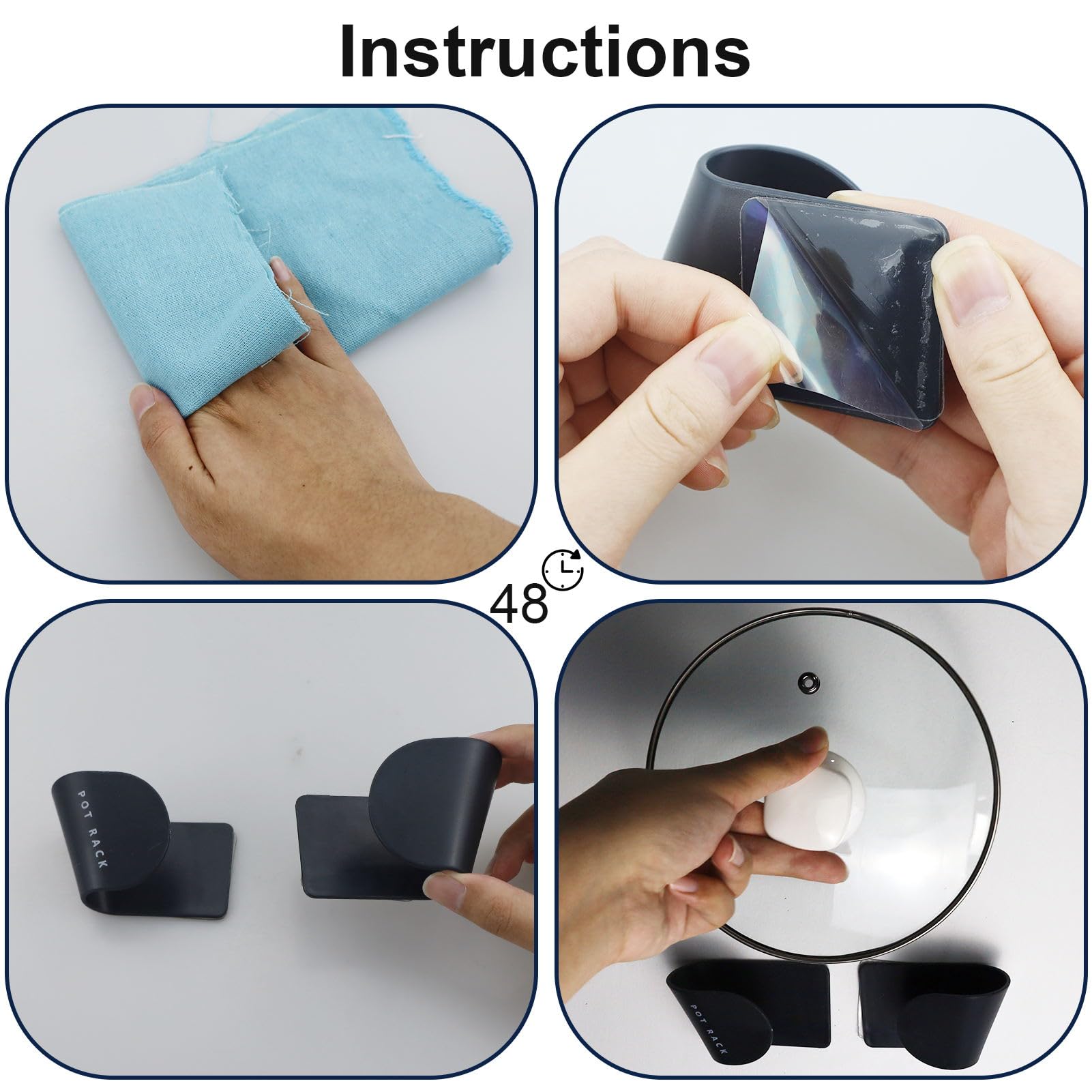 Instructions

48

POT RACK

POT RACK