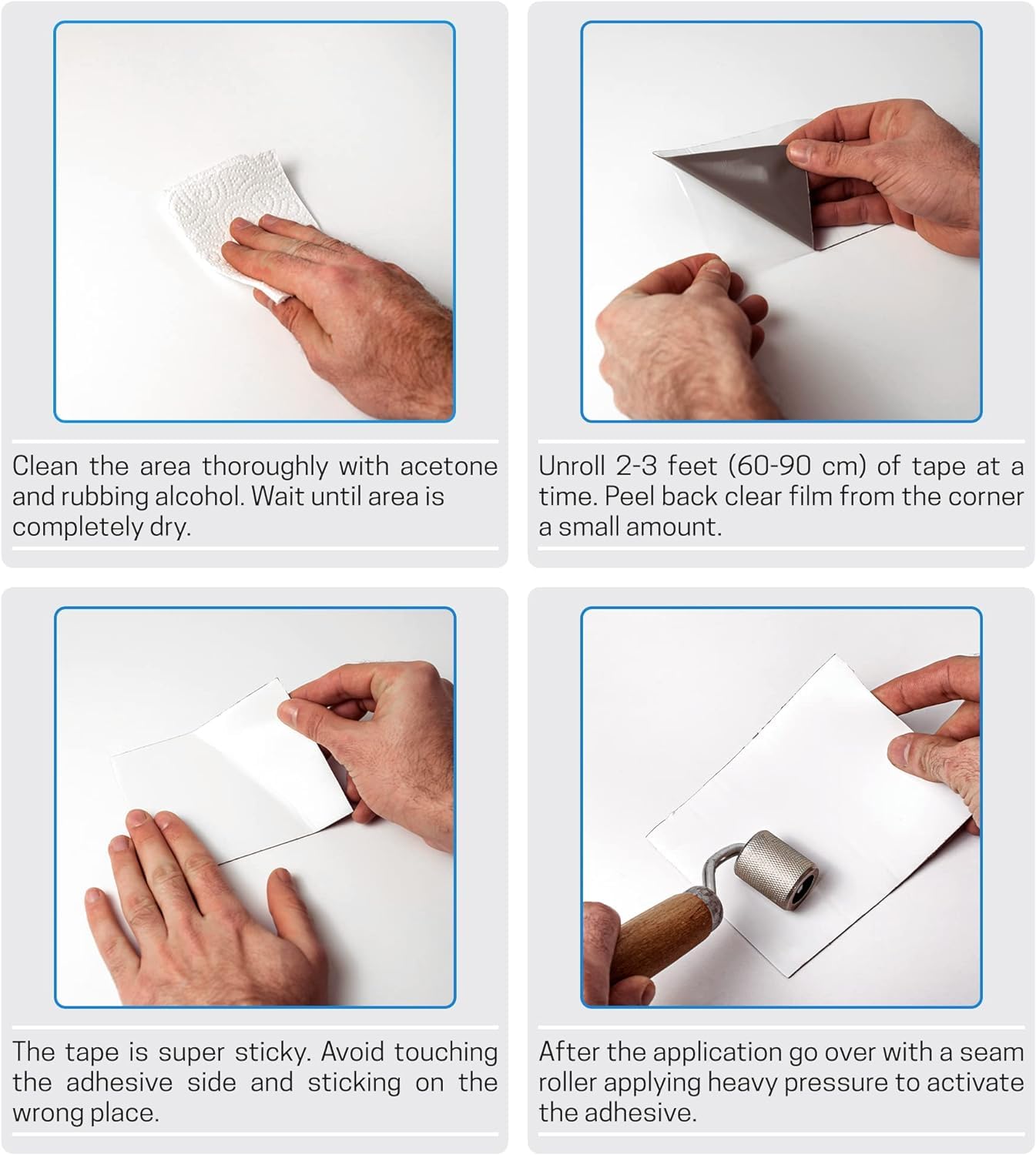 Clean the area thoroughly with acetone and rubbing alcohol. Wait until area is completely dry.

Unroll 2-3 feet (60-90 cm) of tape at a time. Peel back clear film from the corner a small amount.

The tape is super sticky. Avoid touching the adhesive side and sticking on the wrong place.

After the application go over with a seam roller applying heavy pressure to activate the adhesive.