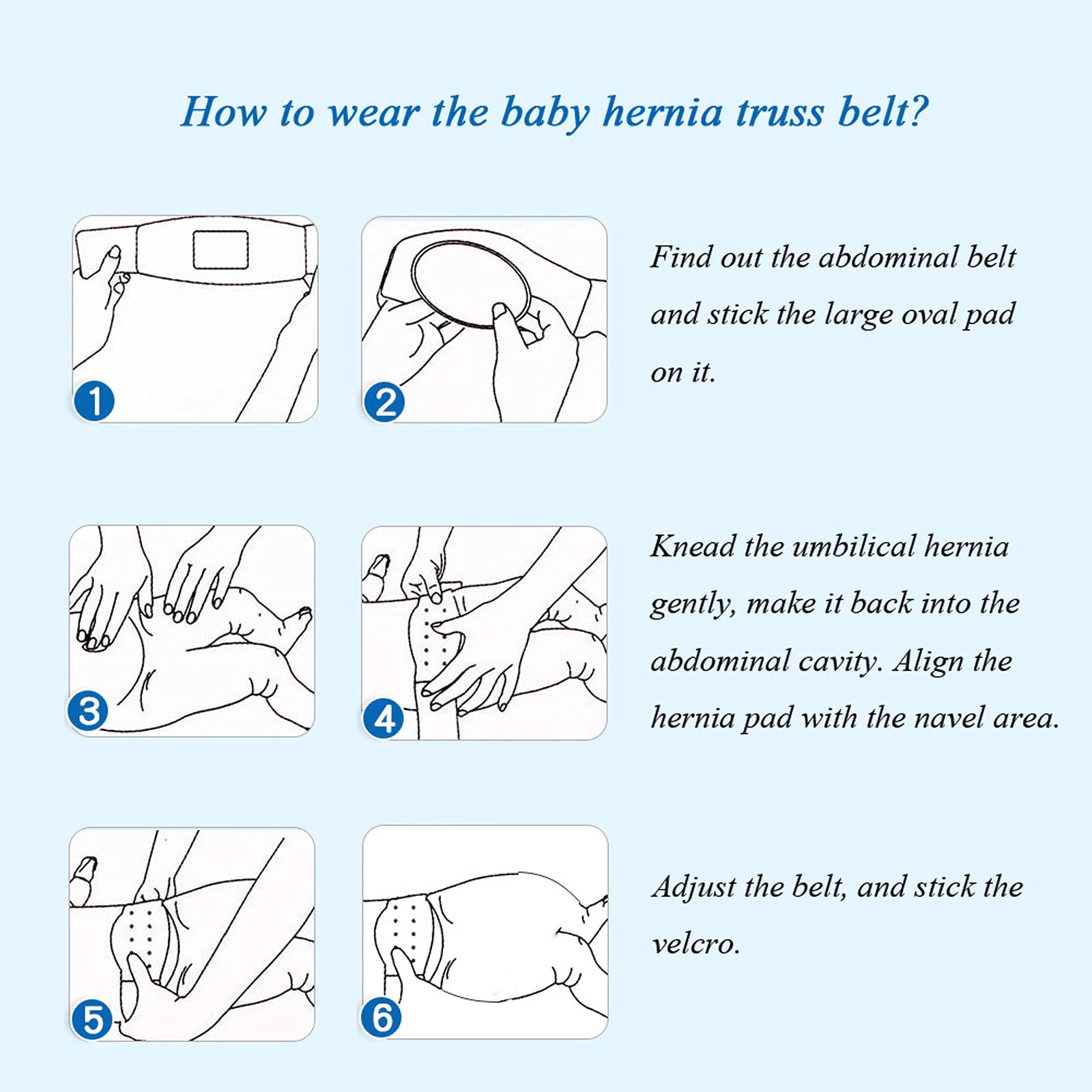 How to wear the baby hernia truss belt?

1

2

Find out the abdominal belt and stick the large oval pad on it.

3

4

Knead the umbilical hernia gently, make it back into the abdominal cavity. Align the hernia pad with the navel area.

5

6

Adjust the belt, and stick the velcro.