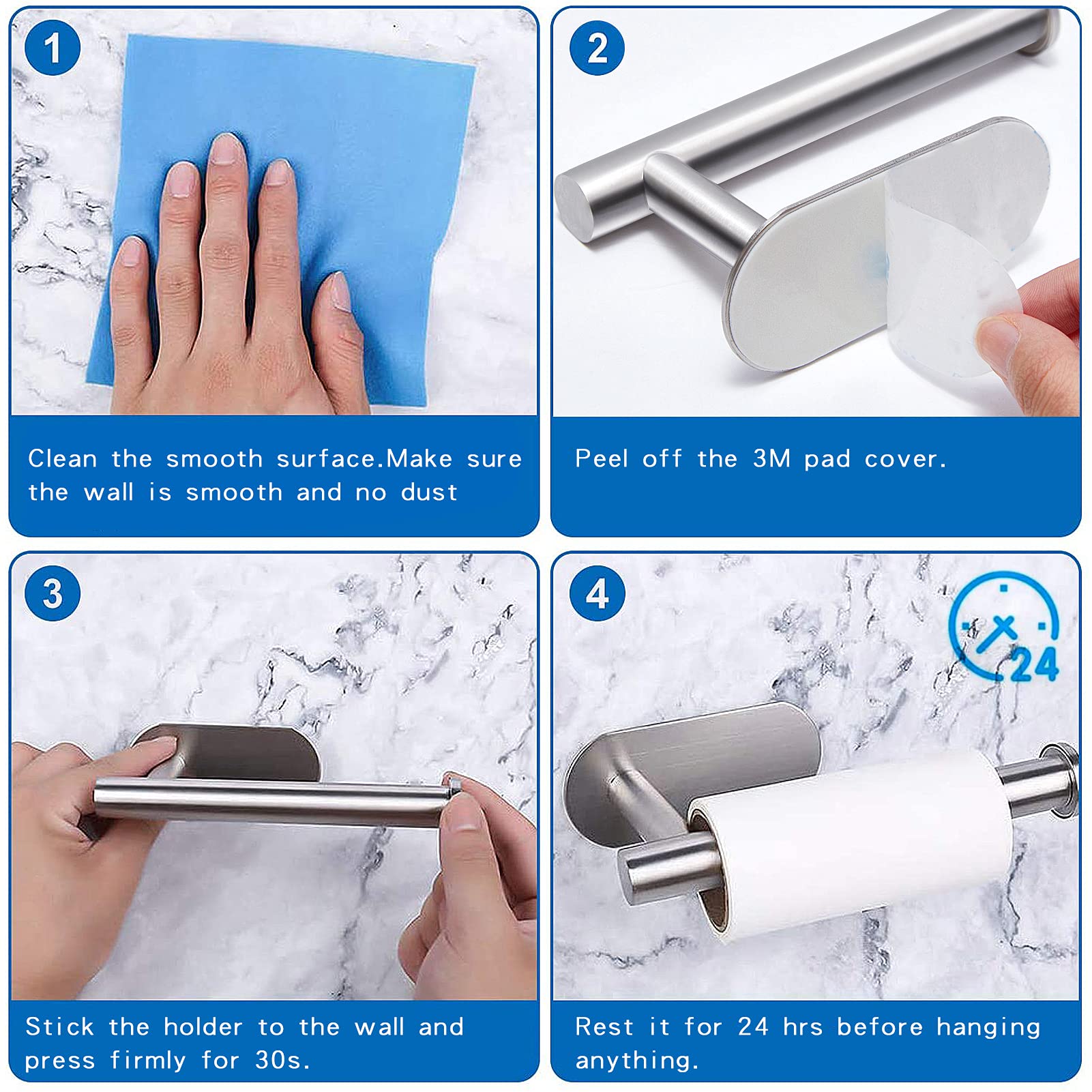 1

Clean the smooth surface.Make sure the wall is smooth and no dust

2

Peel off the 3M pad cover.

3

Stick the holder to the wall and press firmly for 30s.

4

24

Rest it for 24 hrs before hanging anything.