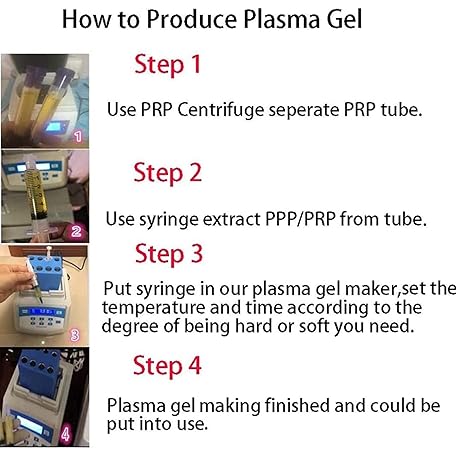 How to Produce Plasma Gel

1

Step 1

Use PRP Centrifuge seperate PRP tube.

2

Step 2

Use syringe extract PPP/PRP from tube.

3

Step 3

Put syringe in our plasma gel maker,set the temperature and time according to the degree of being hard or soft you need.

4

Step 4

Plasma gel making finished and could be put into use.