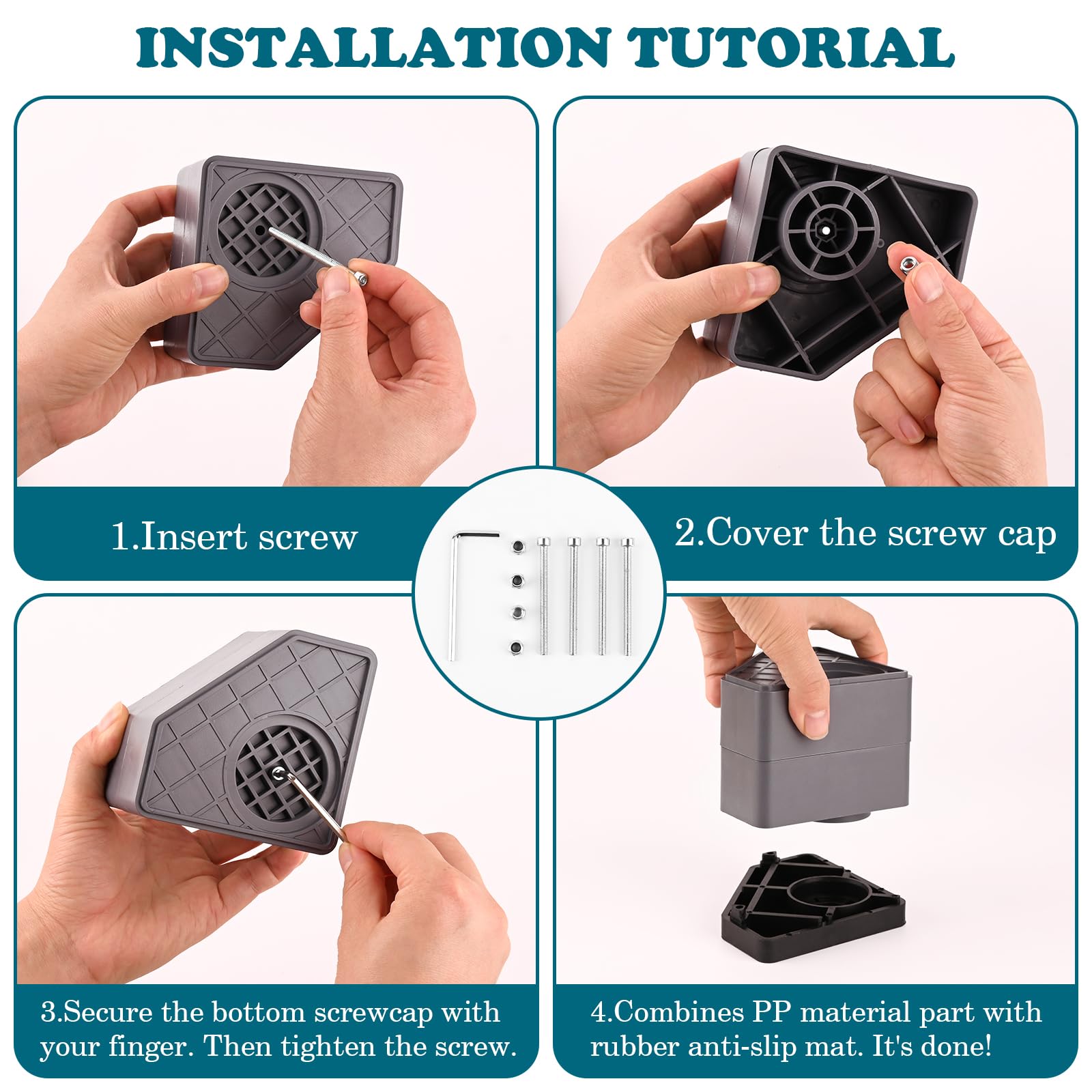 INSTALLATION TUTORIAL

1.Insert screw

2.Cover the screw cap

3.Secure the bottom screwcap with your finger. Then tighten the screw.

4.Combines PP material part with rubber anti-slip mat. It's done!