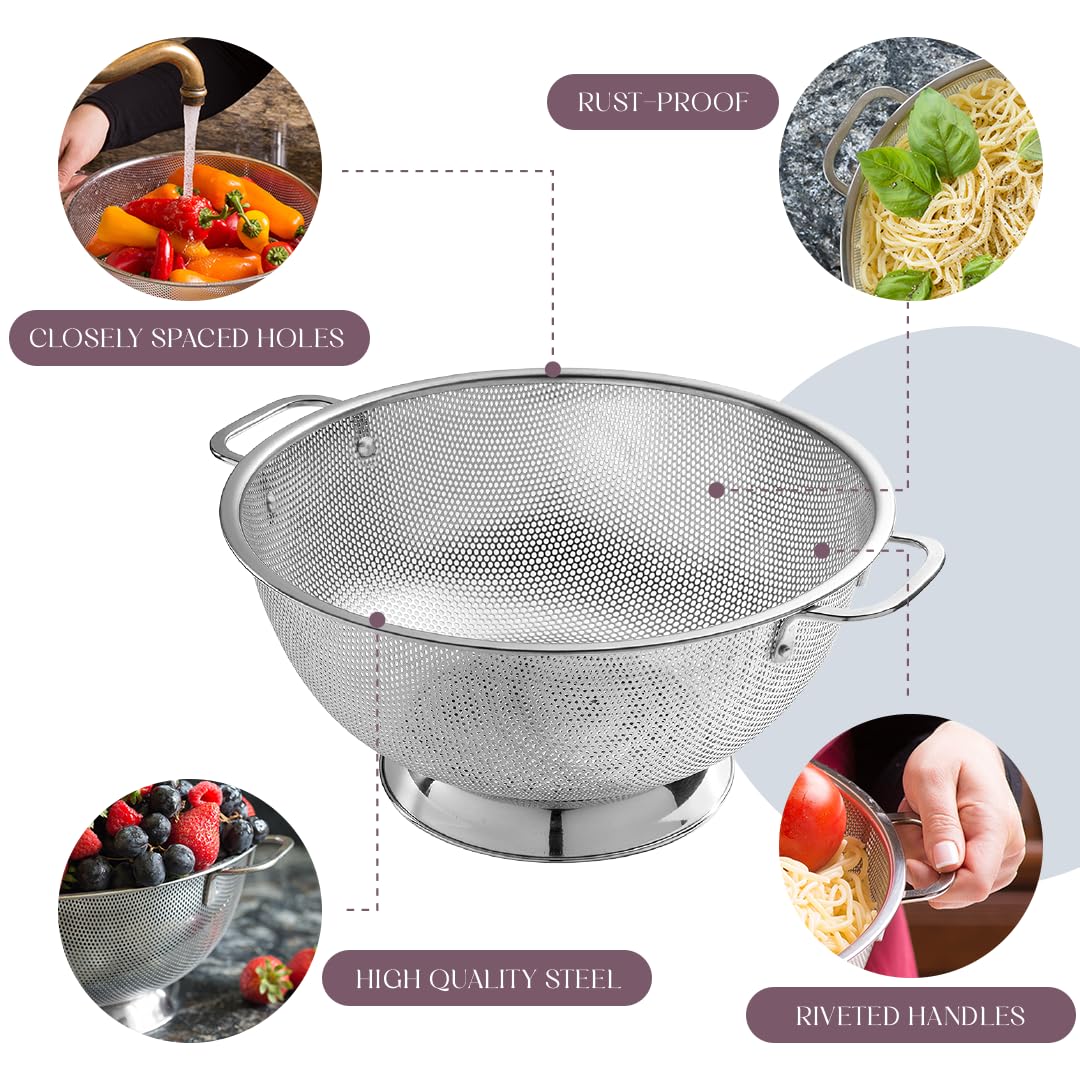 RUST-PROOF

CLOSELY SPACED HOLES

HIGH QUALITY STEEL

RIVETED HANDLES