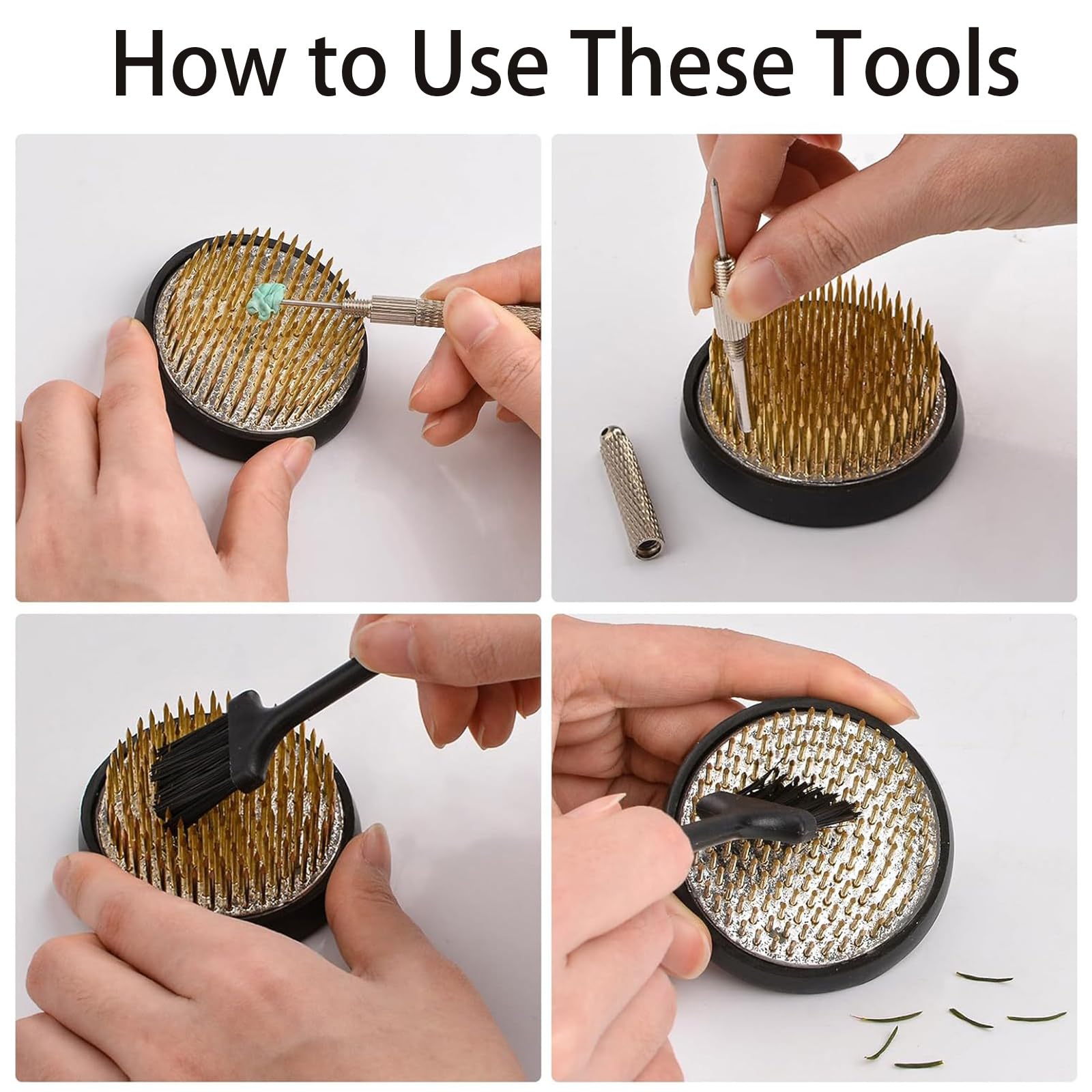 How to Use These Tools