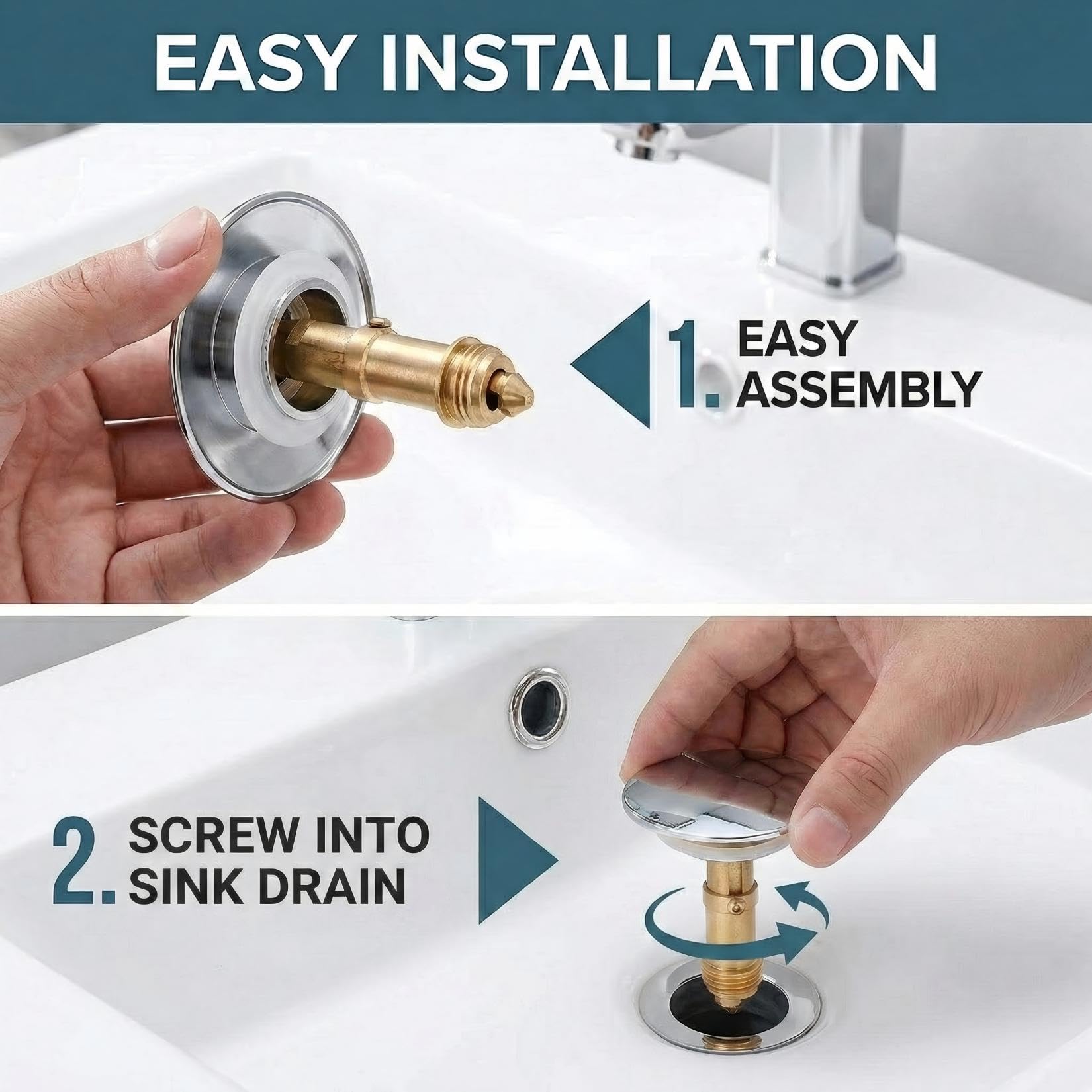 EASY INSTALLATION

1. EASY ASSEMBLY

2. SCREW INTO SINK DRAIN