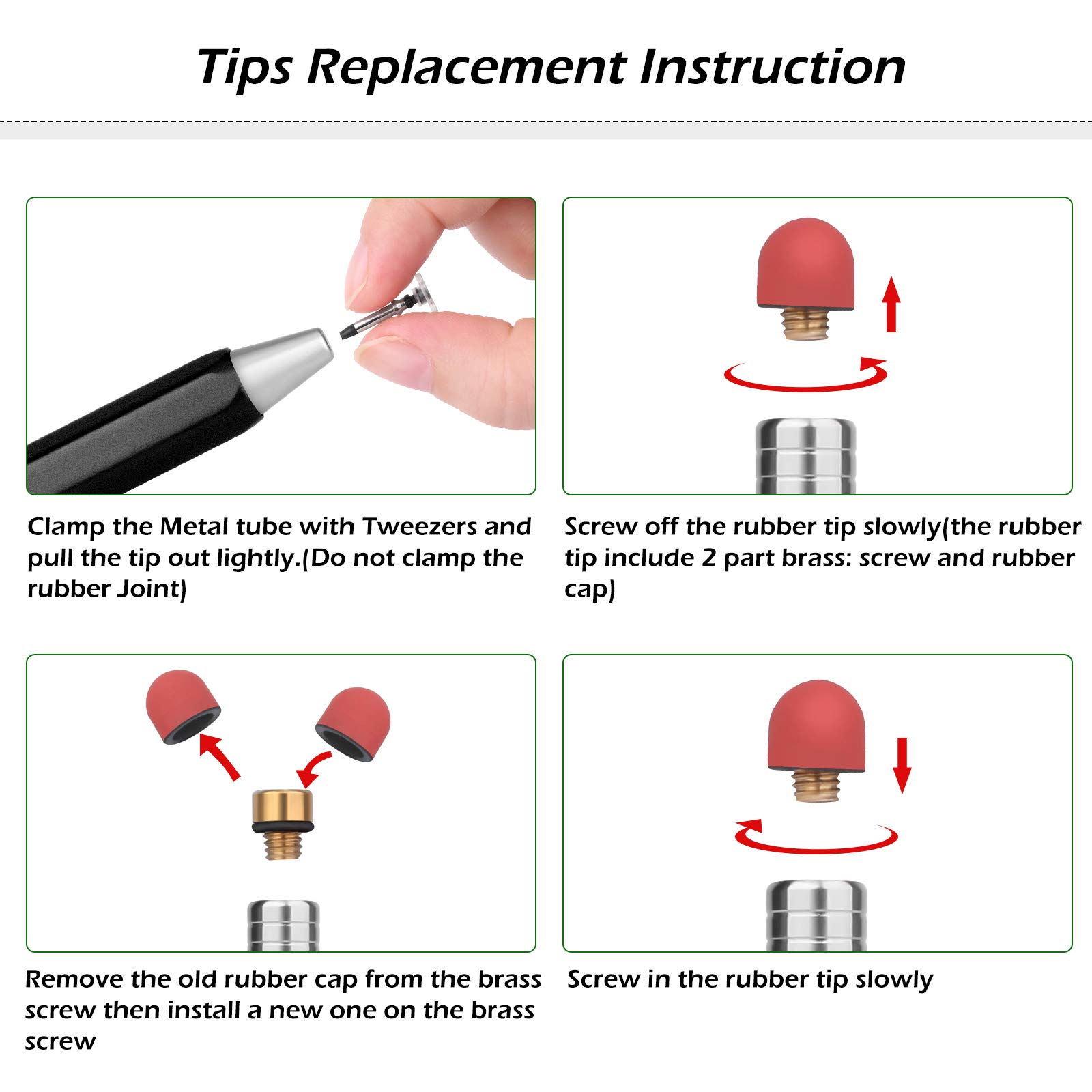 Tips Replacement Instruction

Clamp the Metal tube with Tweezers and pull the tip out lightly.(Do not clamp the rubber Joint)

Screw off the rubber tip slowly(the rubber tip include 2 part brass: screw and rubber cap)

Remove the old rubber cap from the brass screw then install a new one on the brass screw

Screw in the rubber tip slowly