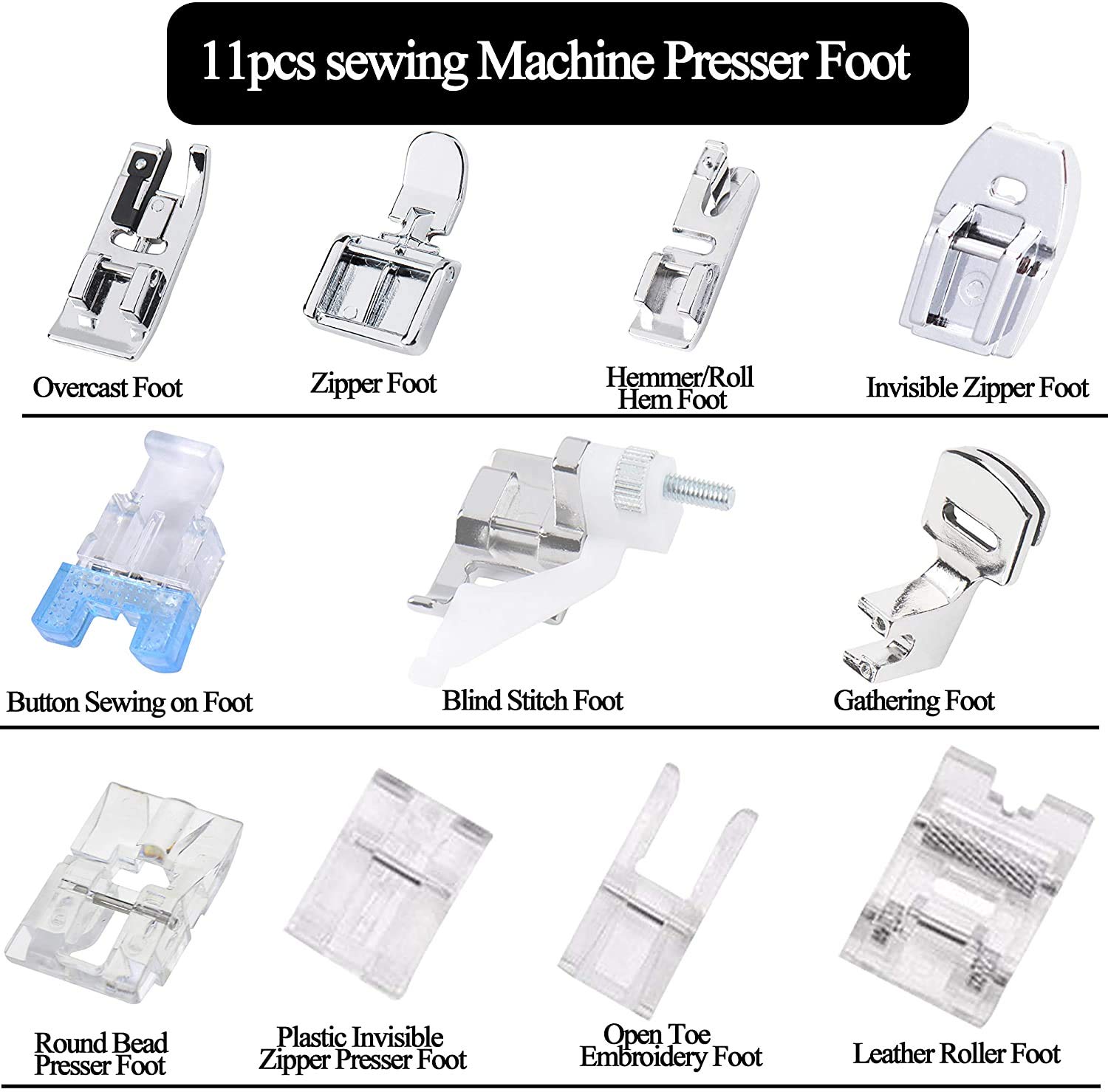 11pcs sewing Machine Presser Foot

Overcast Foot

Zipper Foot

Hemmer/Roll Hem Foot

Invisible Zipper Foot

Button Sewing on Foot

Blind Stitch Foot

Gathering Foot

Round Bead Presser Foot

Plastic Invisible Zipper Presser Foot

Open Toe Embroidery Foot

Leather Roller Foot