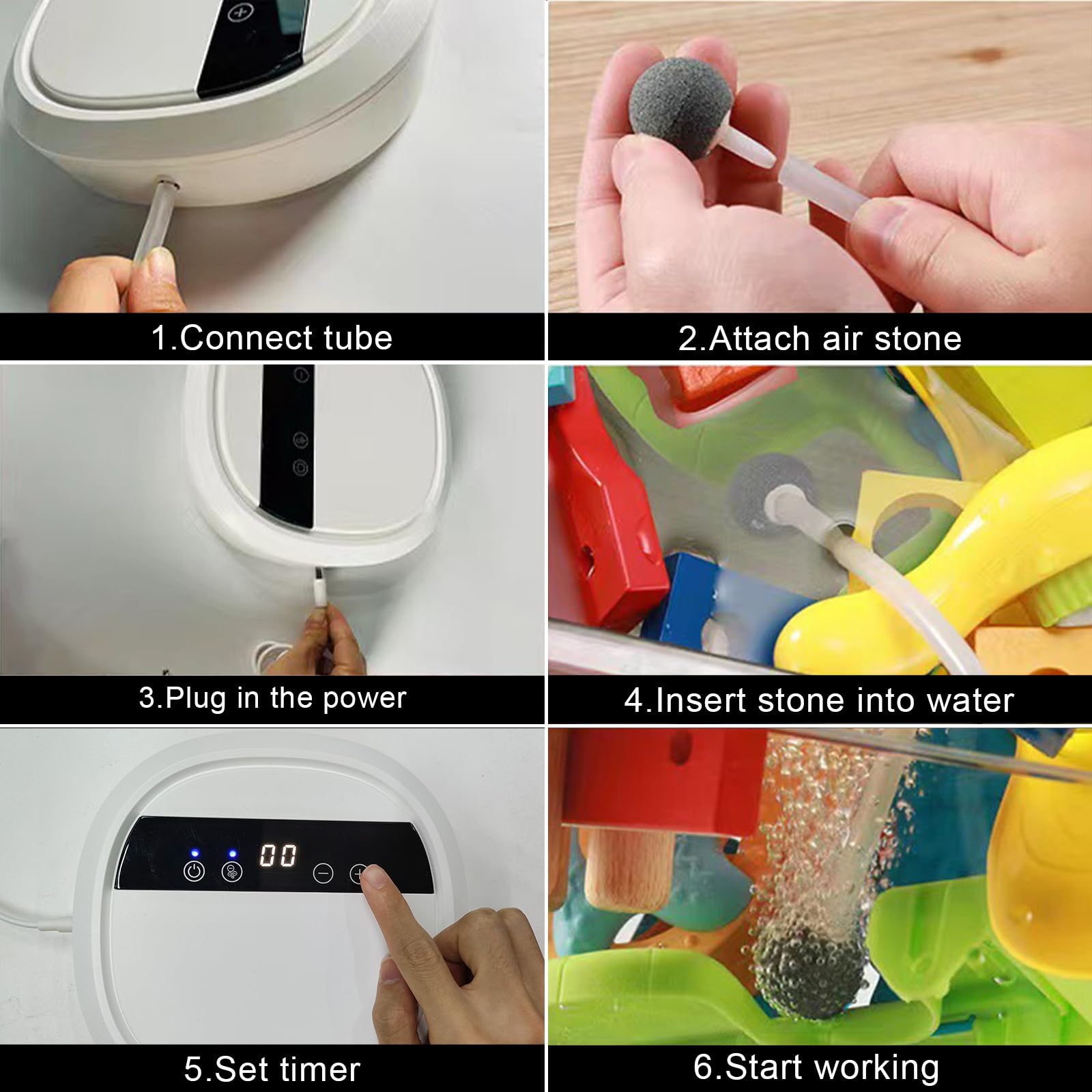 1.Connect tube

2.Attach air stone

3.Plug in the power

4.Insert stone into water

00

5.Set timer

6.Start working