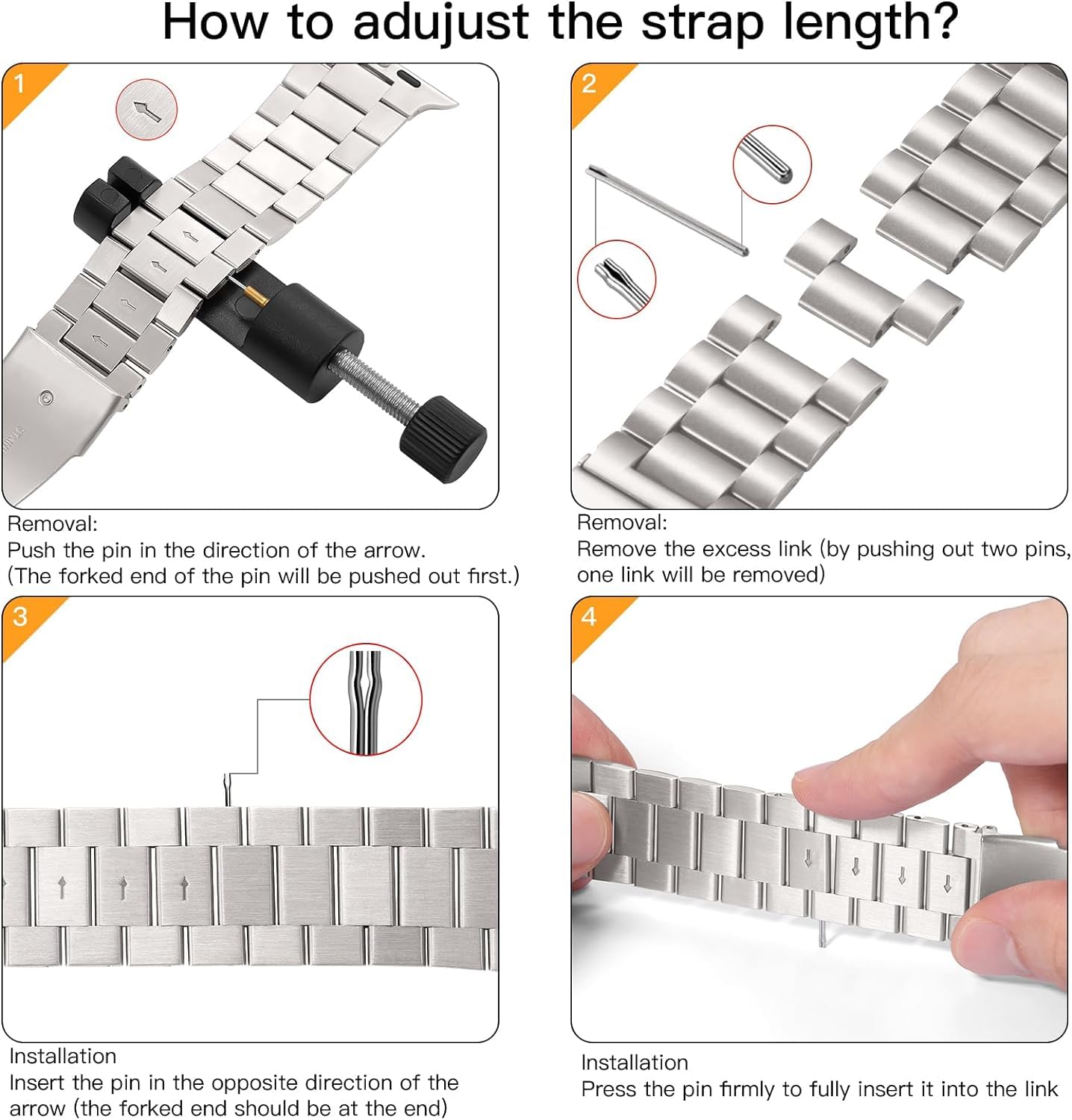 How to adujust the strap length?

1

Removal:
Push the pin in the direction of the arrow.
(The forked end of the pin will be pushed out first.)

2

Removal:
Remove the excess link (by pushing out two pins, one link will be removed)

3

Installation
Insert the pin in the opposite direction of the arrow (the forked end should be at the end)

4

Installation
Press the pin firmly to fully insert it into the link