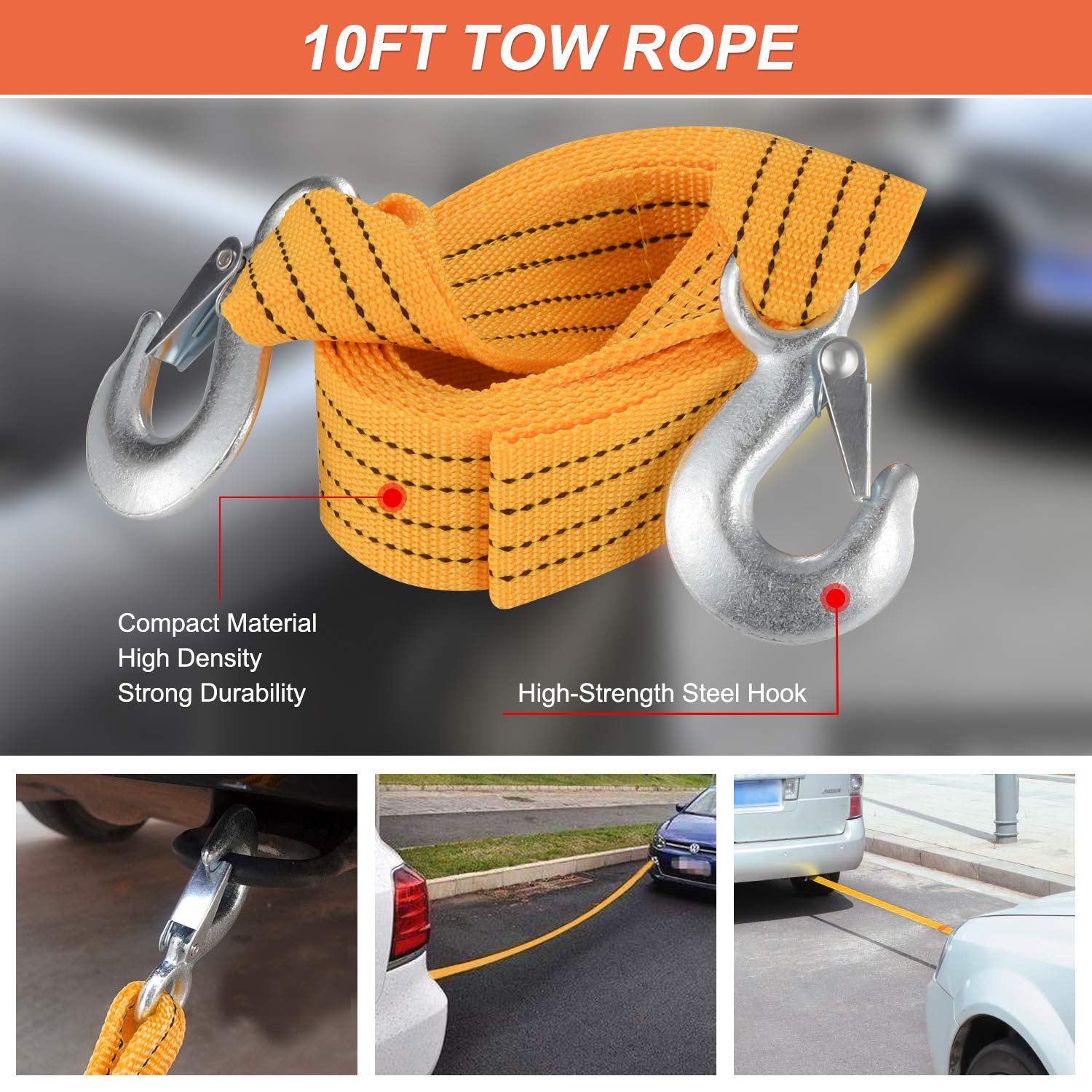 10FT TOW ROPE

Compact Material
High Density
Strong Durability

High-Strength Steel Hook