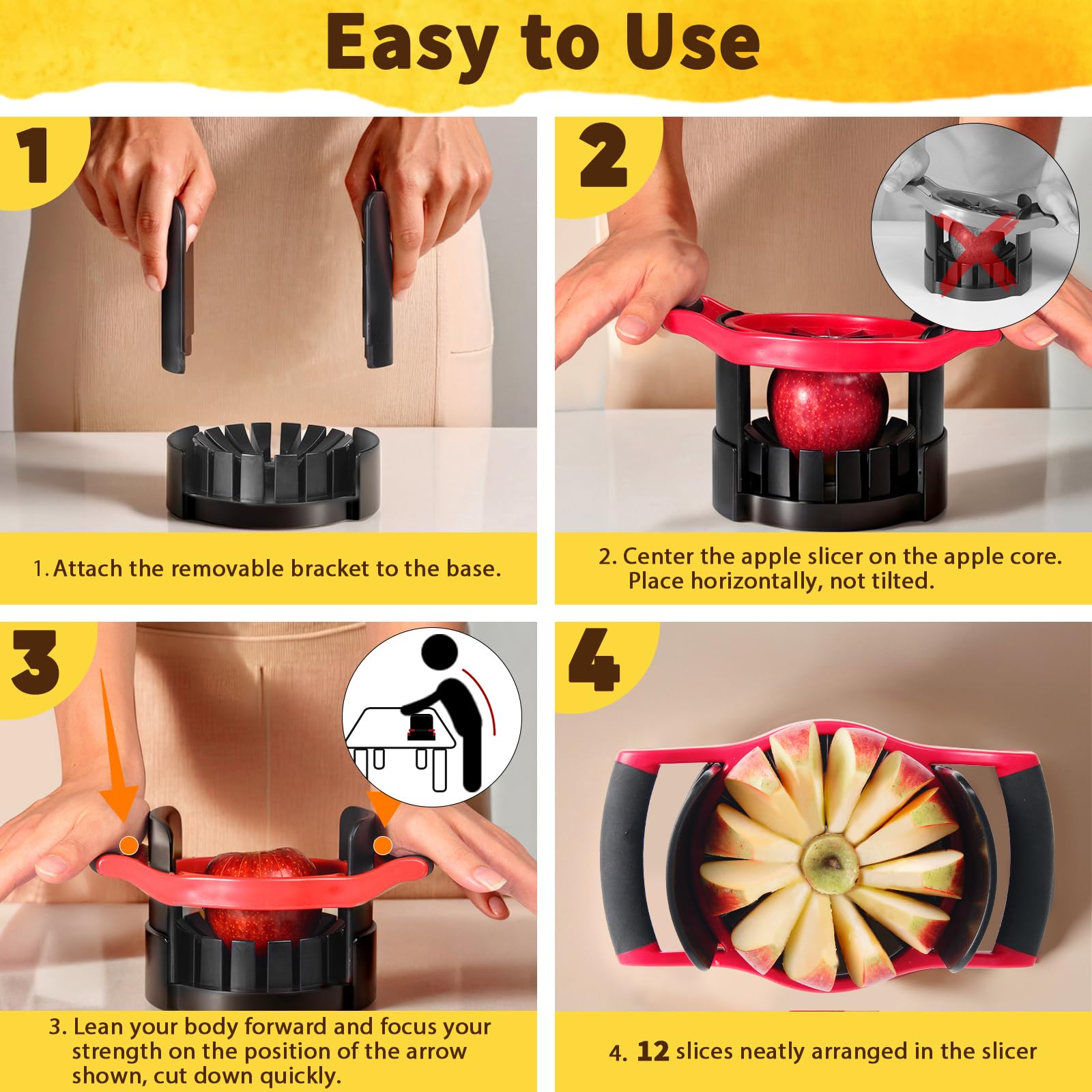 Easy to Use

1

1. Attach the removable bracket to the base.

2

2. Center the apple slicer on the apple core. Place horizontally, not tilted.

3

3. Lean your body forward and focus your strength on the position of the arrow shown, cut down quickly.

4

4. 12 slices neatly arranged in the slicer