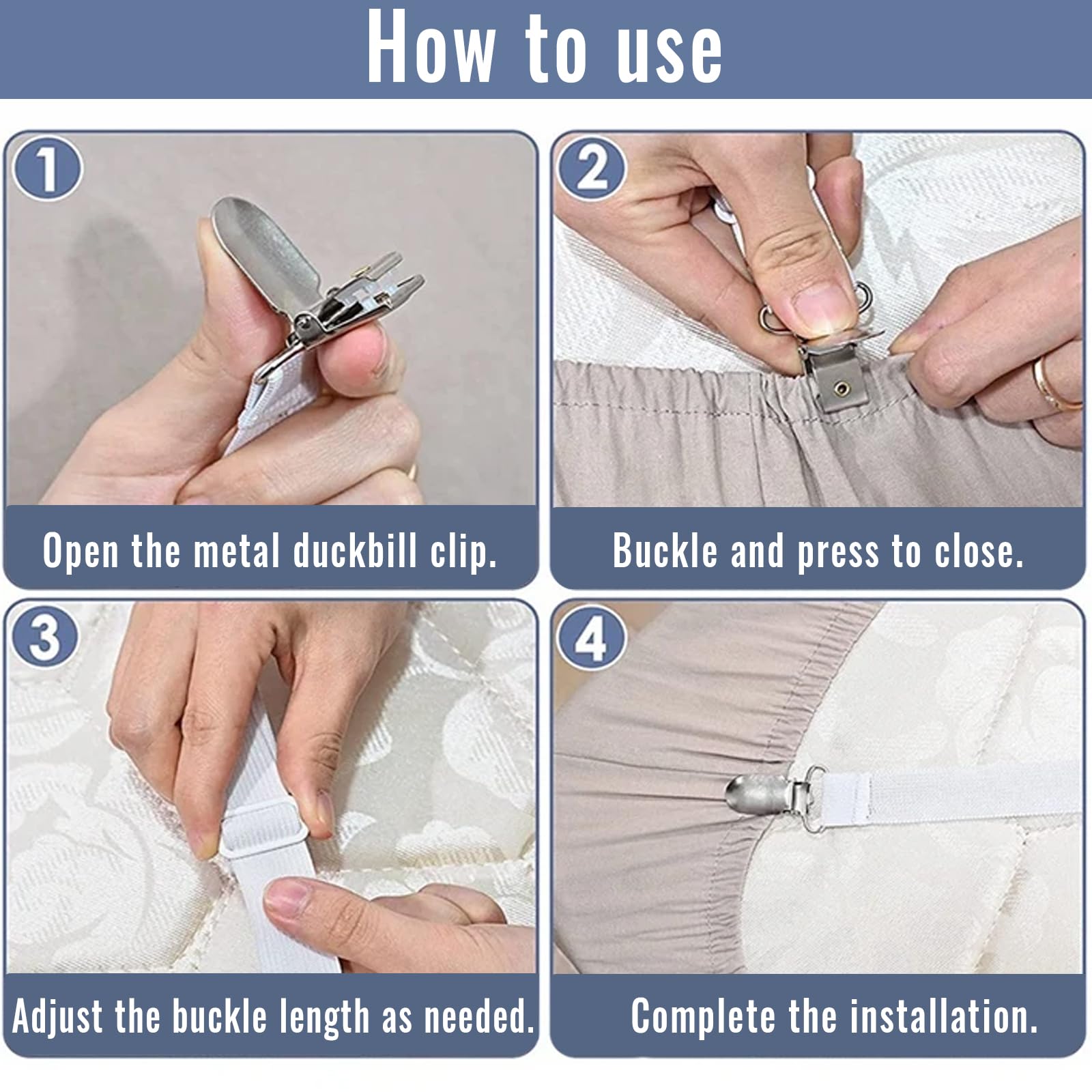 How to use

1
Open the metal duckbill clip.

2
Buckle and press to close.

3
Adjust the buckle length as needed.

4
Complete the installation.