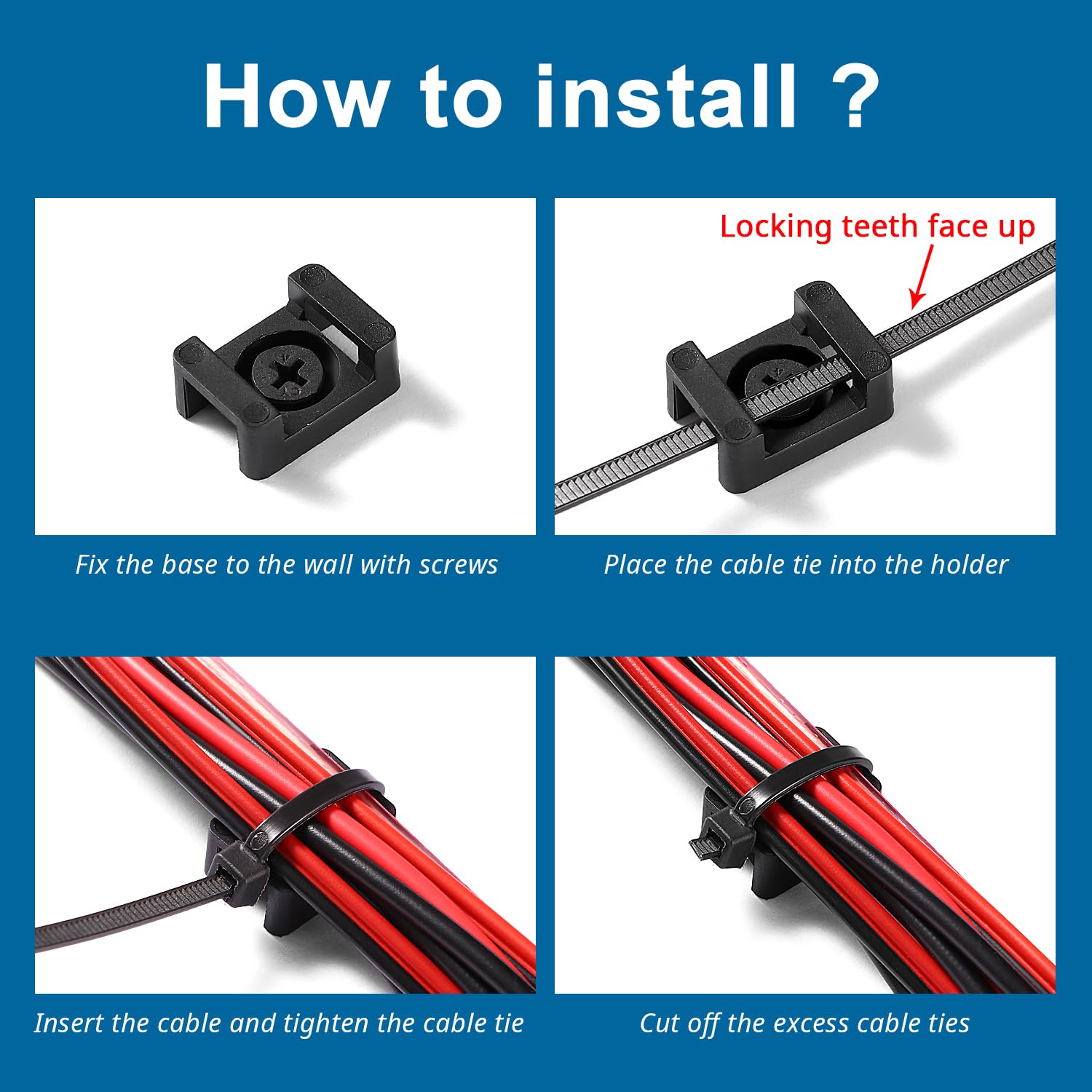 How to install ?

Fix the base to the wall with screws

Locking teeth face up

Place the cable tie into the holder

Insert the cable and tighten the cable tie

Cut off the excess cable ties