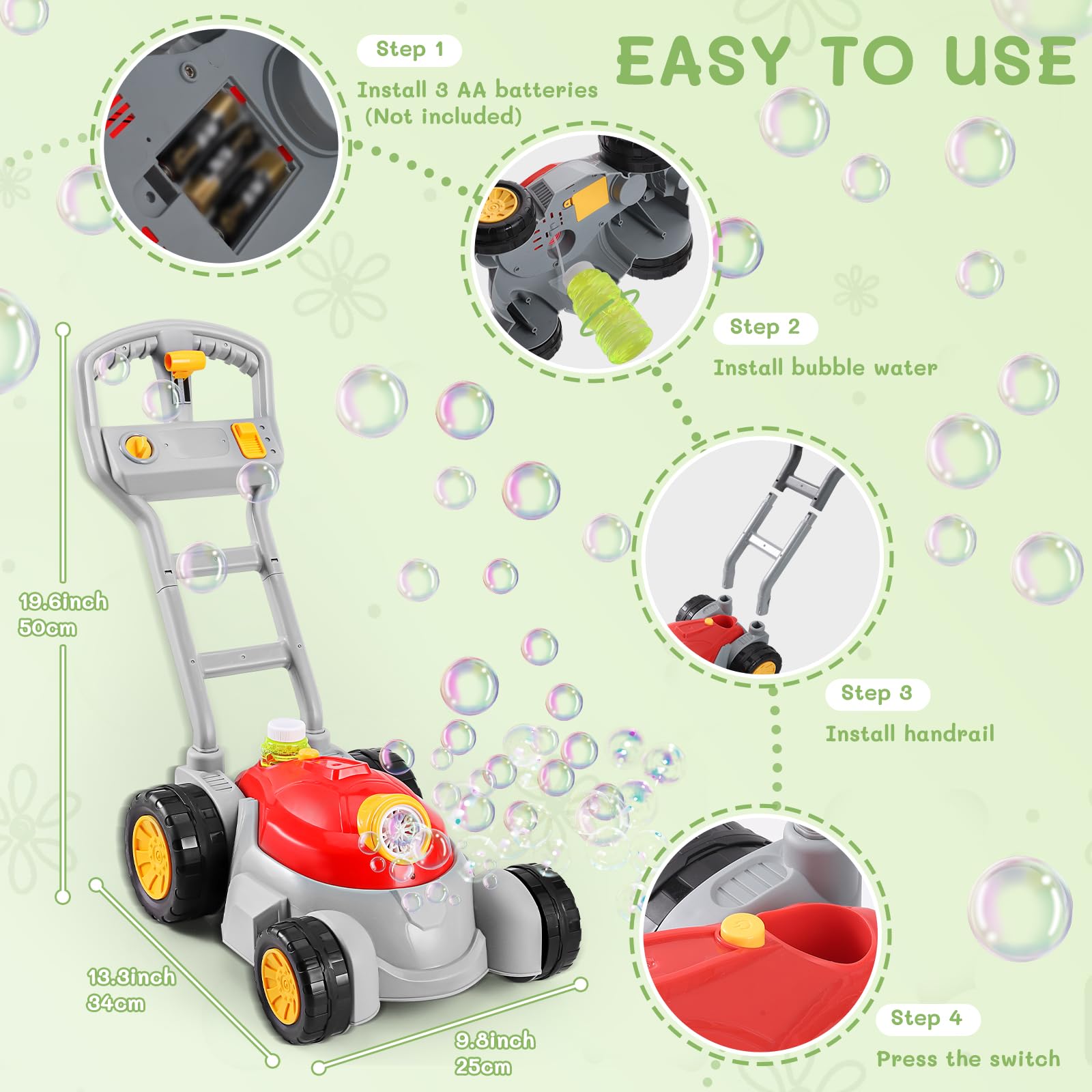 EASY TO USE

Step 1
Install 3 AA batteries (Not included)

Step 2
Install bubble water

Step 3
Install handrail

Step 4
Press the switch

19.6inch
50cm

13.3inch
34cm

9.8inch
25cm