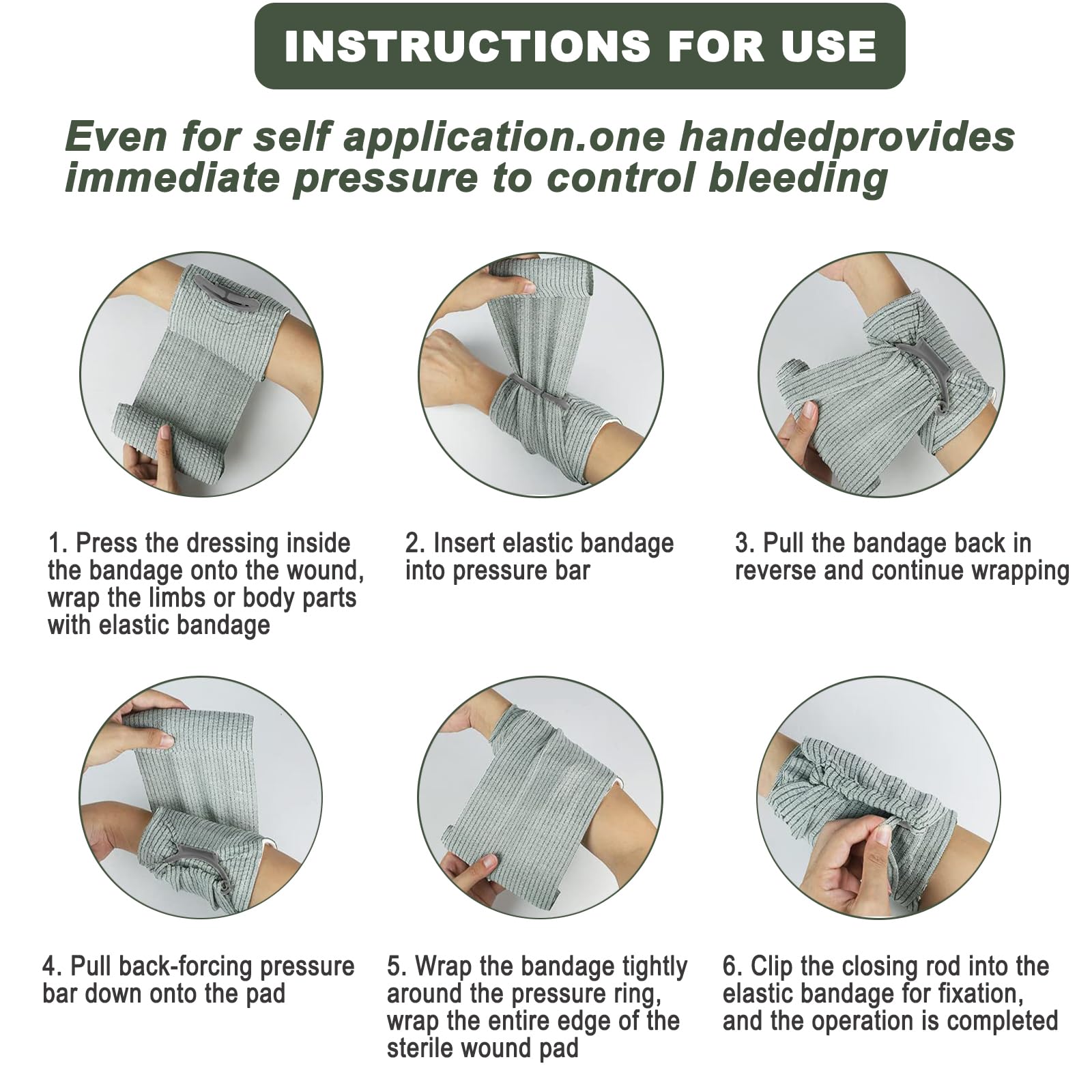 INSTRUCTIONS FOR USE

Even for self application.one handedprovides immediate pressure to control bleeding

1. Press the dressing inside the bandage onto the wound, wrap the limbs or body parts with elastic bandage

2. Insert elastic bandage into pressure bar

3. Pull the bandage back in reverse and continue wrapping

4. Pull back-forcing pressure bar down onto the pad

5. Wrap the bandage tightly around the pressure ring, wrap the entire edge of the sterile wound pad

6. Clip the closing rod into the elastic bandage for fixation, and the operation is completed