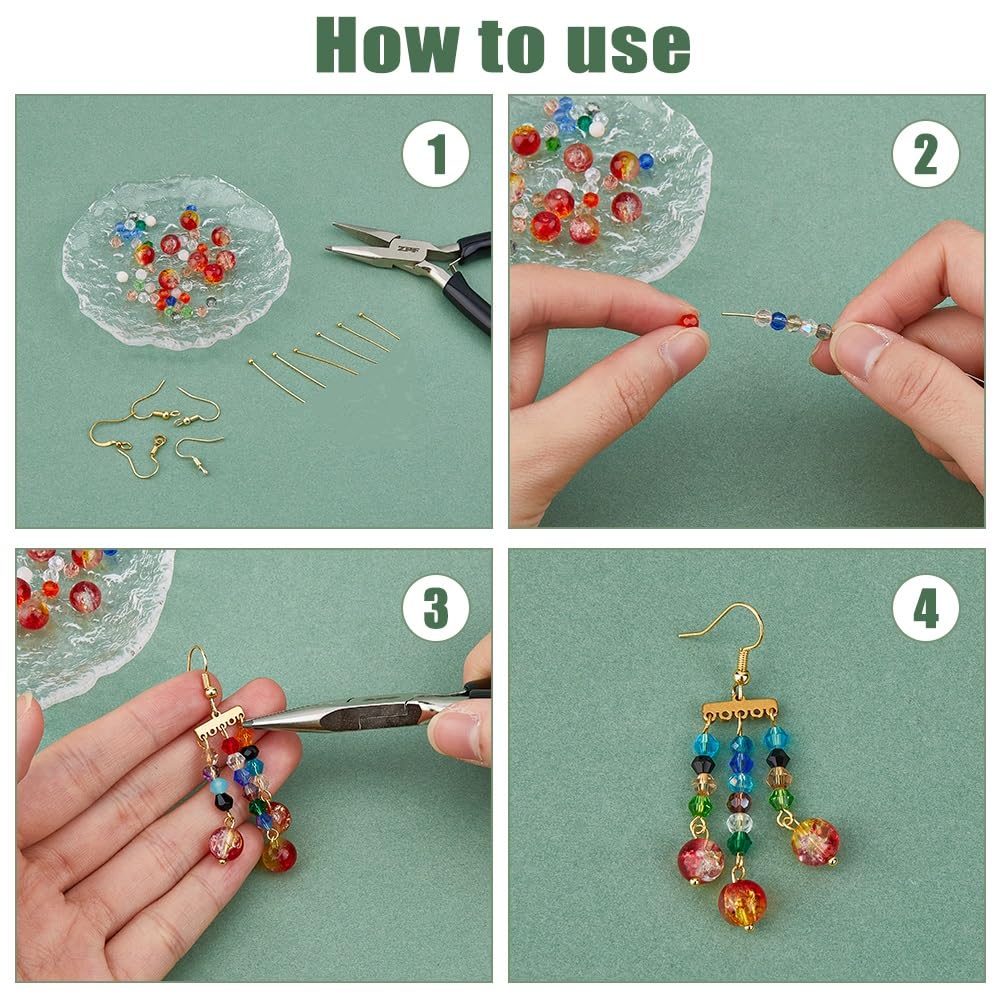 How to use

1

ZPF

2

3

4