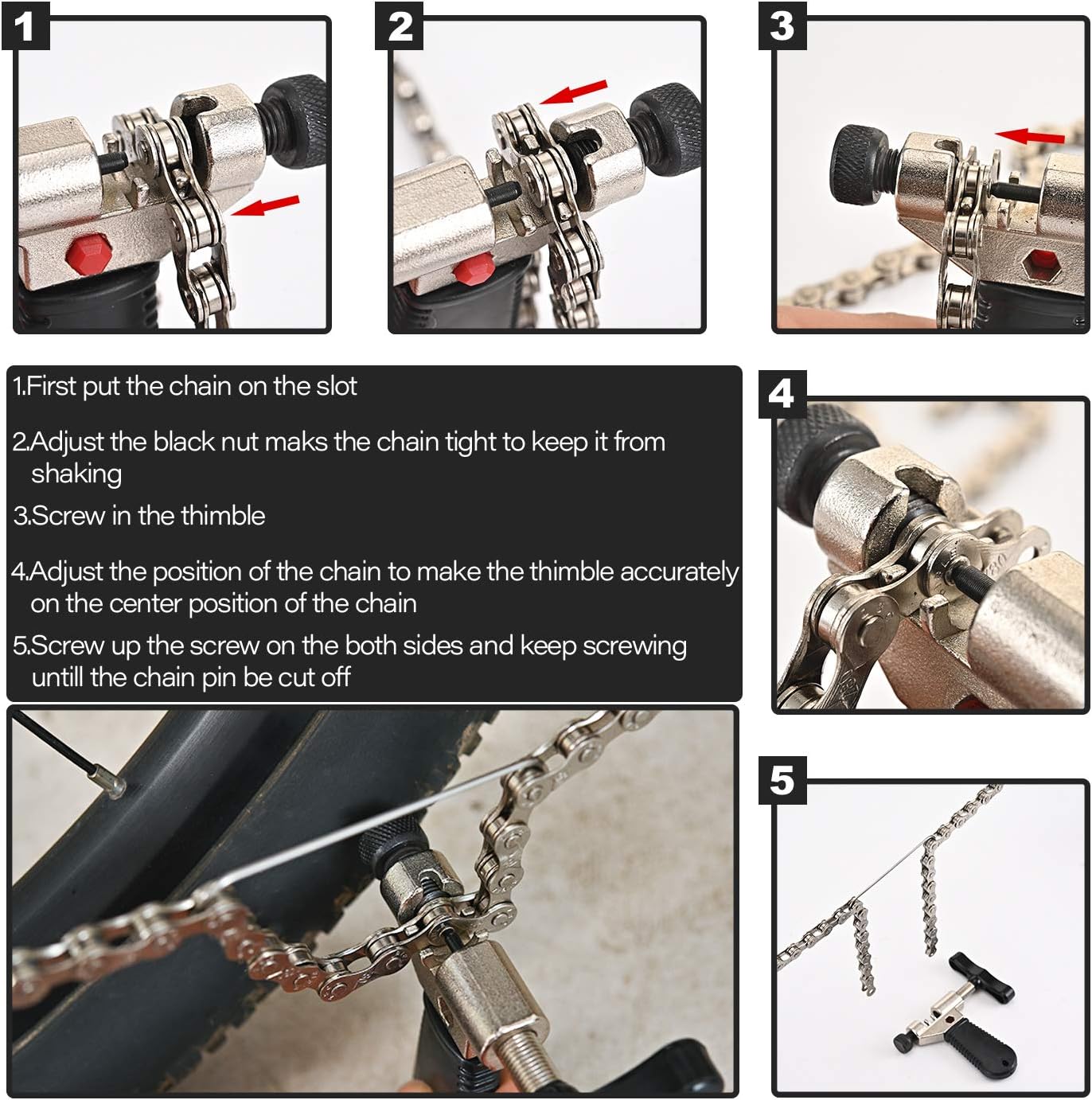 1

2

3

1.First put the chain on the slot

2.Adjust the black nut maks the chain tight to keep it from shaking

3.Screw in the thimble

4.Adjust the position of the chain to make the thimble accurately on the center position of the chain

5.Screw up the screw on the both sides and keep screwing untill the chain pin be cut off

4

5