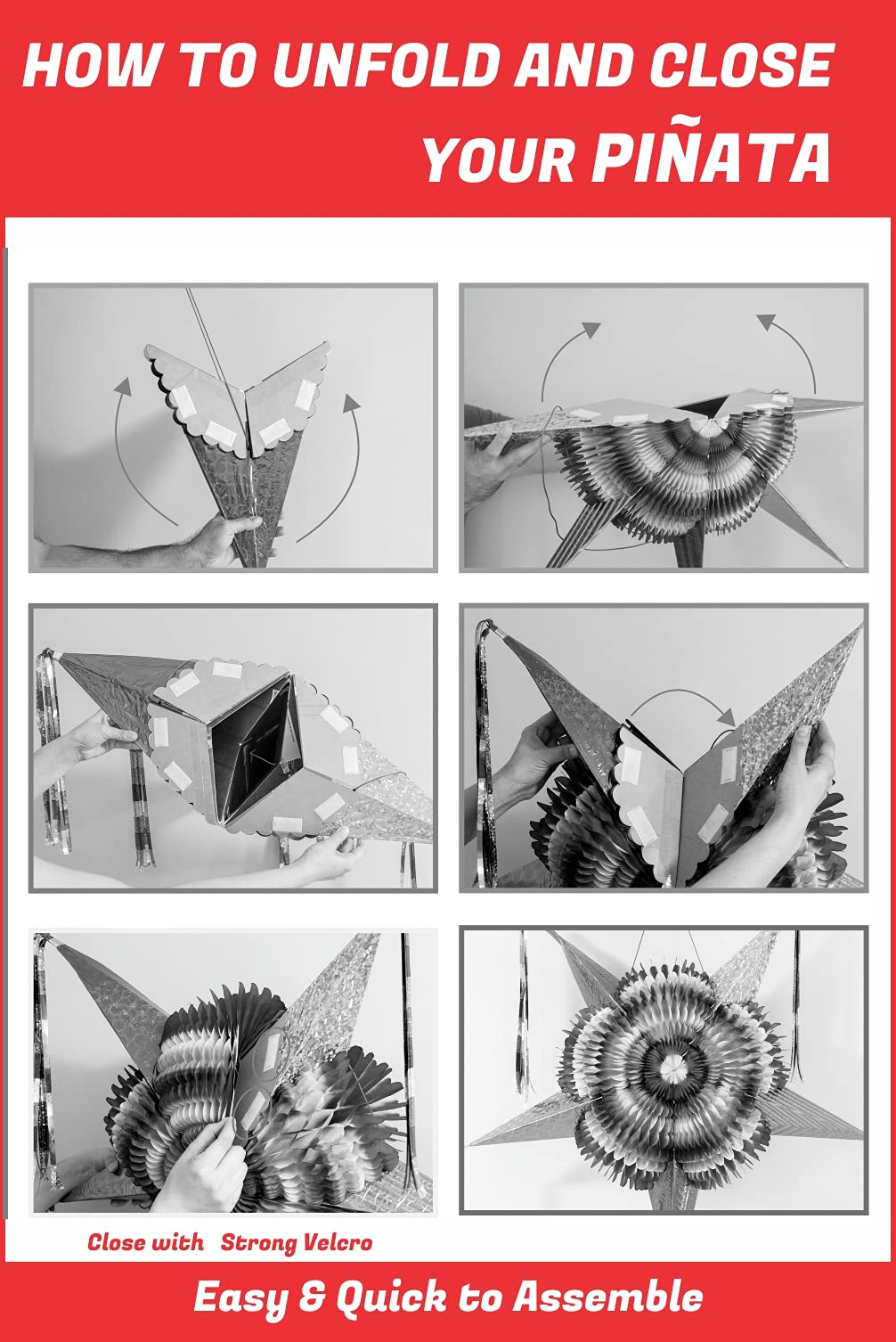 HOW TO UNFOLD AND CLOSE YOUR PIÑATA

Close with Strong Velcro

Easy & Quick to Assemble