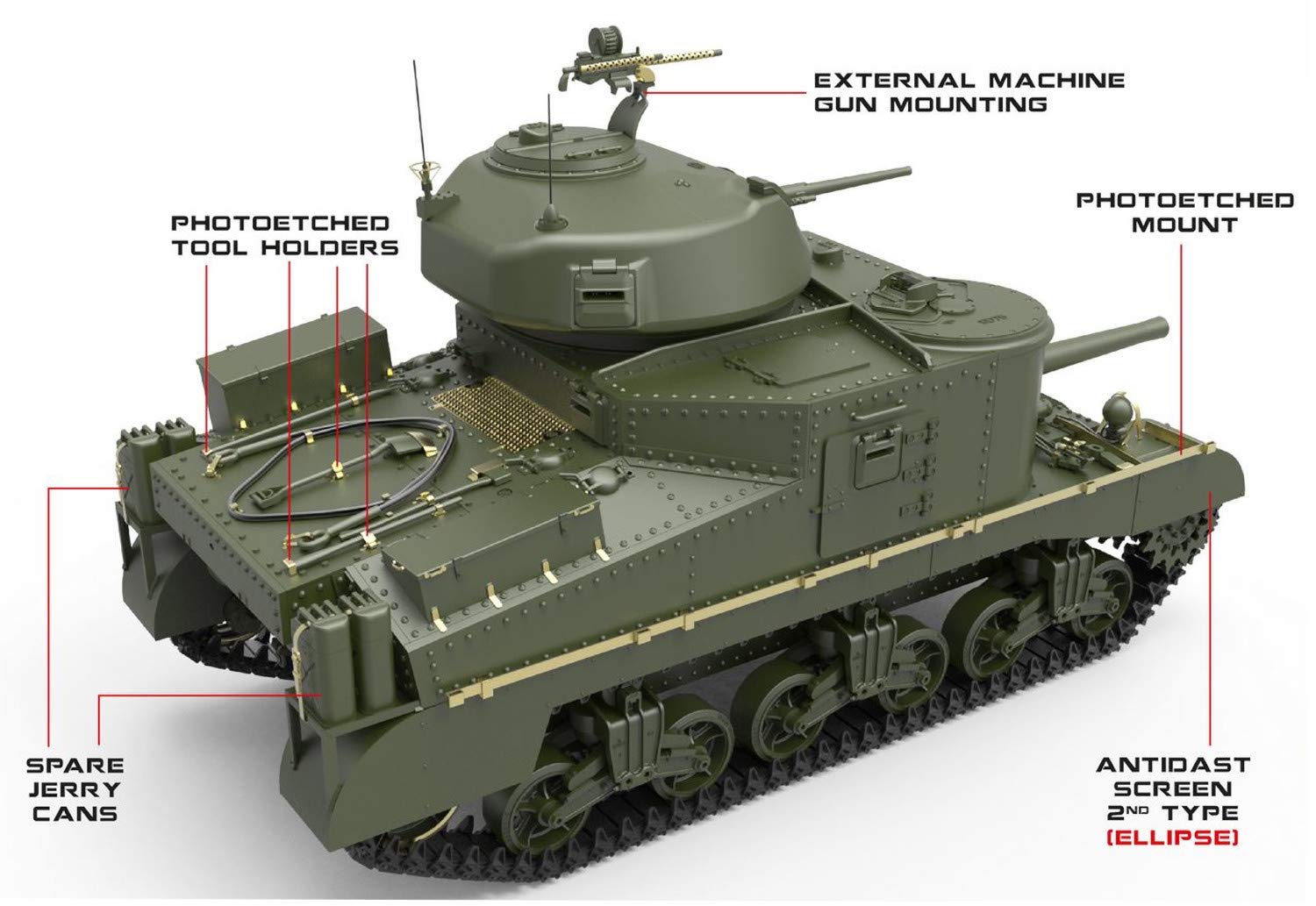 EXTERNAL MACHINE GUN MOUNTING

PHOTOETCHED TOOL HOLDERS

PHOTOETCHED MOUNT

SPARE JERRY CANS

ANTIDAST SCREEN 2ND TYPE (ELLIPSE)