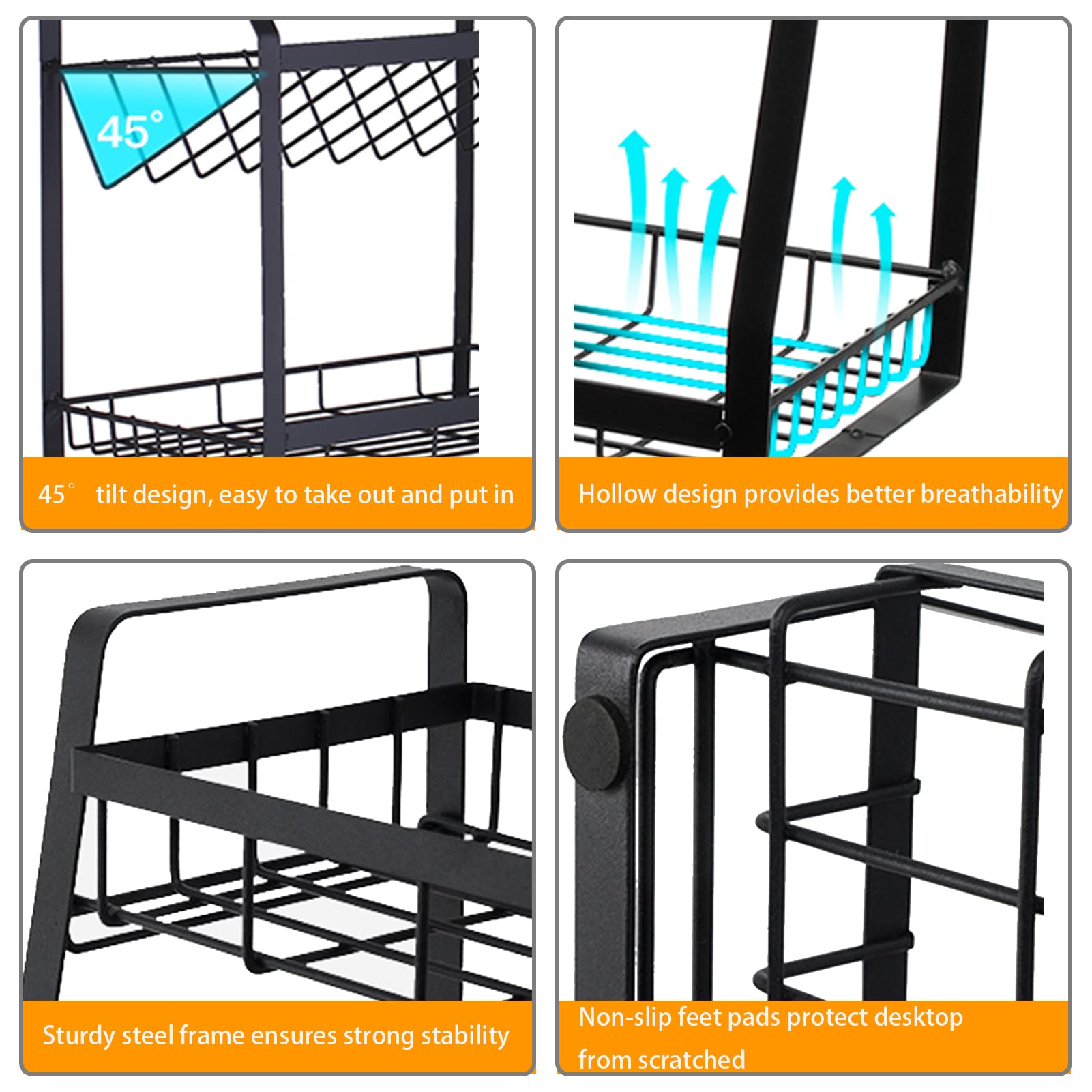 45°

45° tilt design, easy to take out and put in

Hollow design provides better breathability

Sturdy steel frame ensures strong stability

Non-slip feet pads protect desktop from scratched