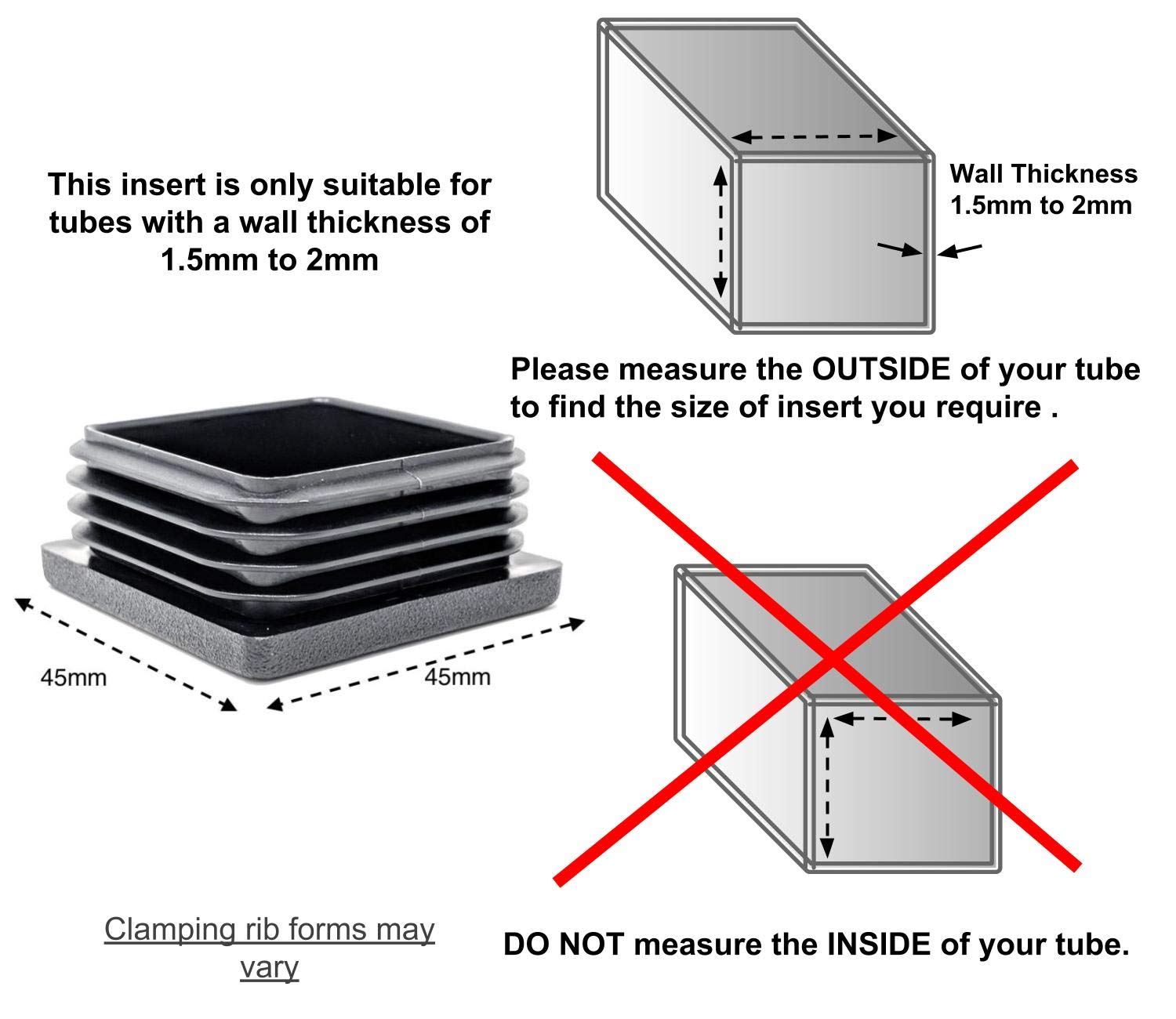 This insert is only suitable for tubes with a wall thickness of 1.5mm to 2mm

Wall Thickness
1.5mm to 2mm

Please measure the OUTSIDE of your tube to find the size of insert you require .

45mm

45mm

Clamping rib forms may vary

DO NOT measure the INSIDE of your tube.