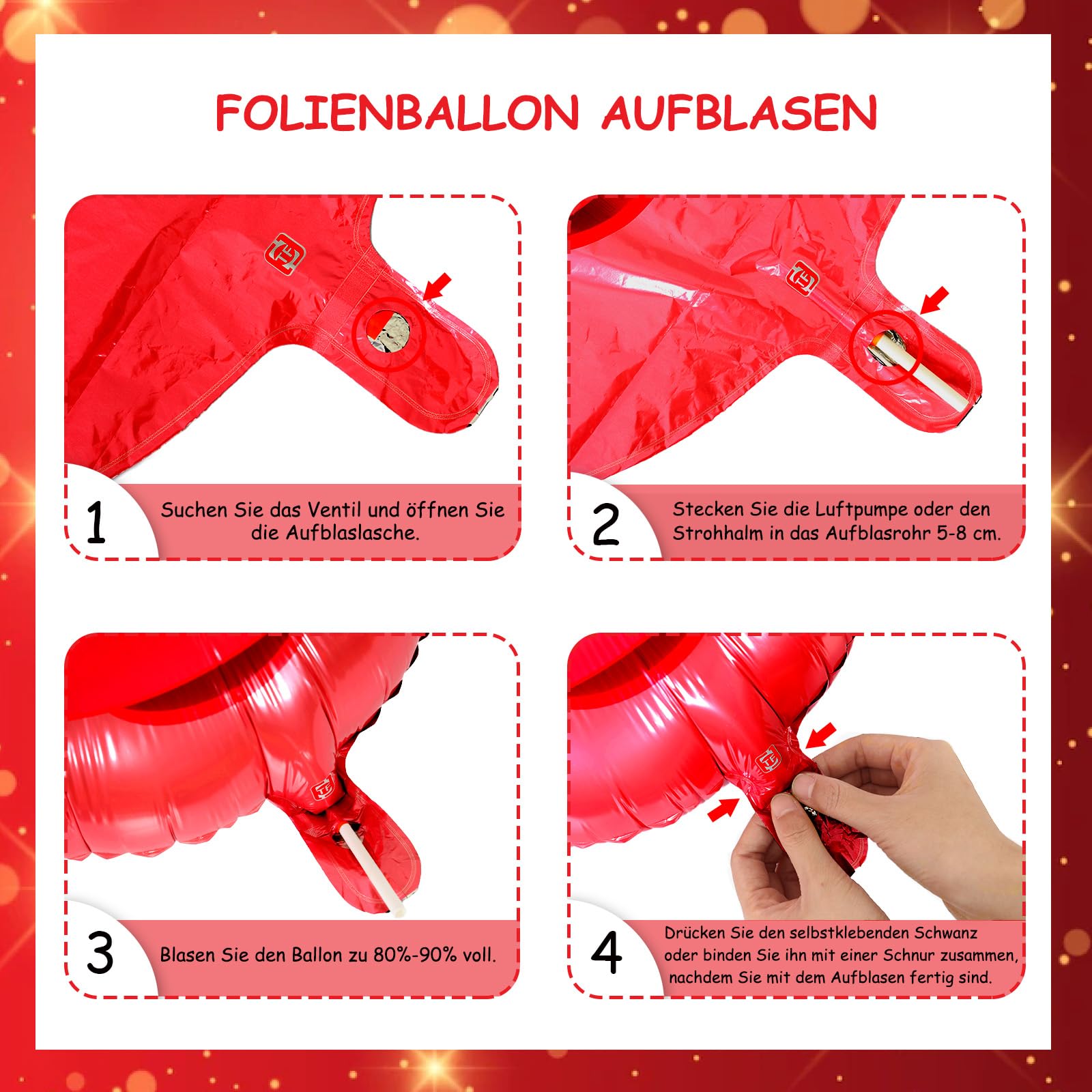 FOLIENBALLON AUFBLASEN

1
Suchen Sie das Ventil und öffnen Sie die Aufblaslasche.

2
Stecken Sie die Luftpumpe oder den Strohhalm in das Aufblasrohr 5-8 cm.

3
Blasen Sie den Ballon zu 80%-90% voll.

4
Drücken Sie den selbstklebenden Schwanz oder binden Sie ihn mit einer Schnur zusammen, nachdem Sie mit dem Aufblasen fertig sind.