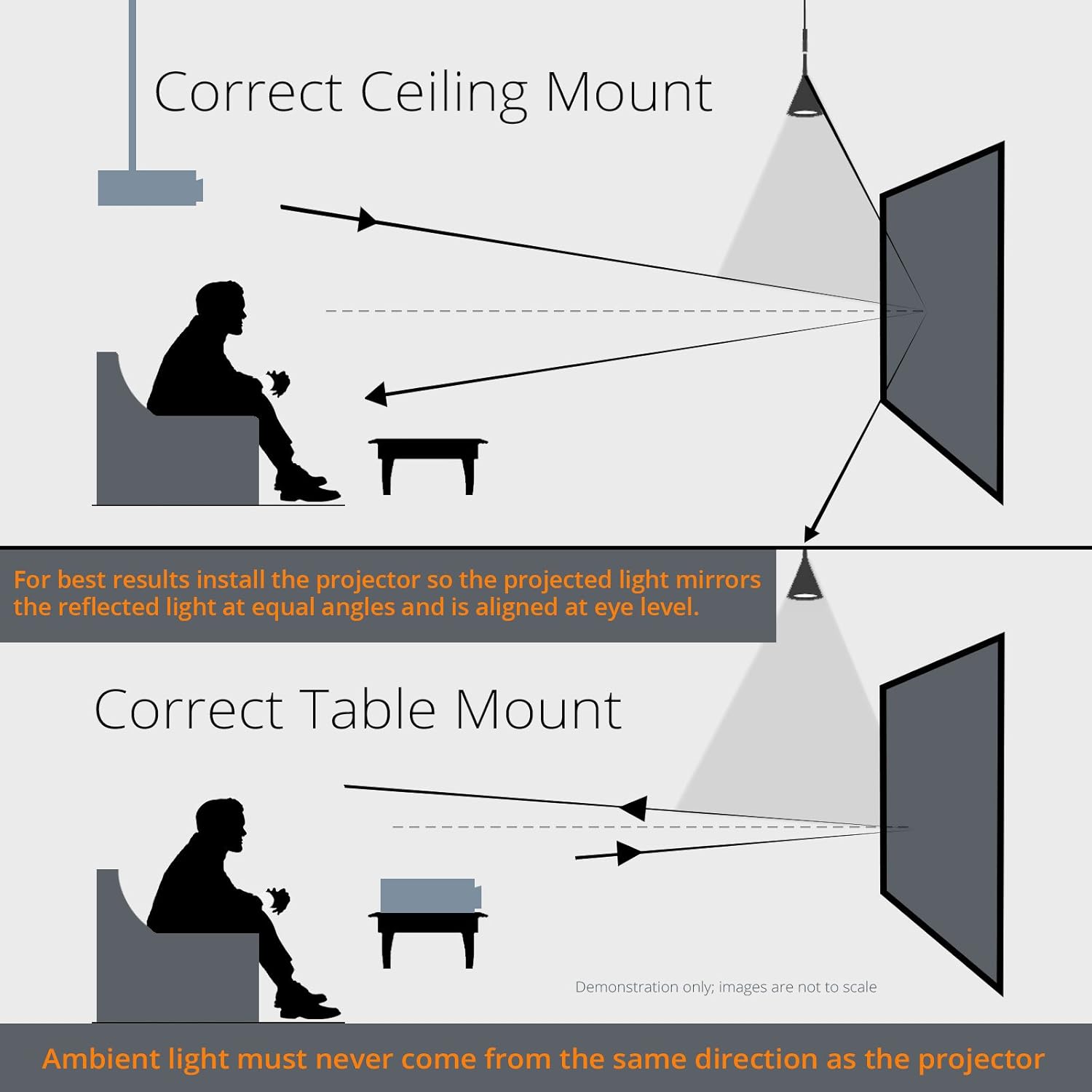 Correct Ceiling Mount

For best results install the projector so the projected light mirrors the reflected light at equal angles and is aligned at eye level.

Correct Table Mount

Demonstration only; images are not to scale

Ambient light must never come from the same direction as the projector