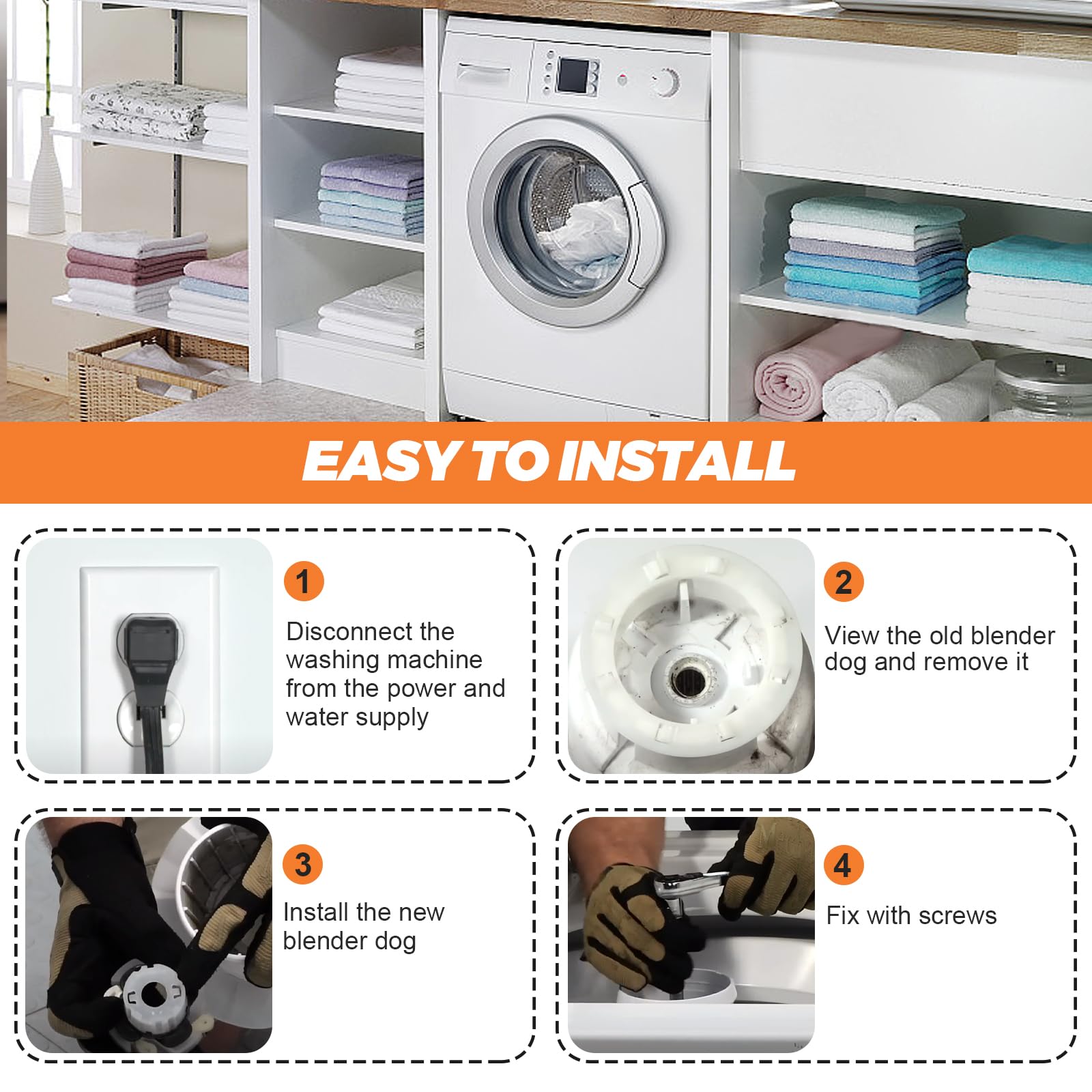 EASY TO INSTALL

1
Disconnect the washing machine from the power and water supply

2
View the old blender dog and remove it

3
Install the new blender dog

4
Fix with screws