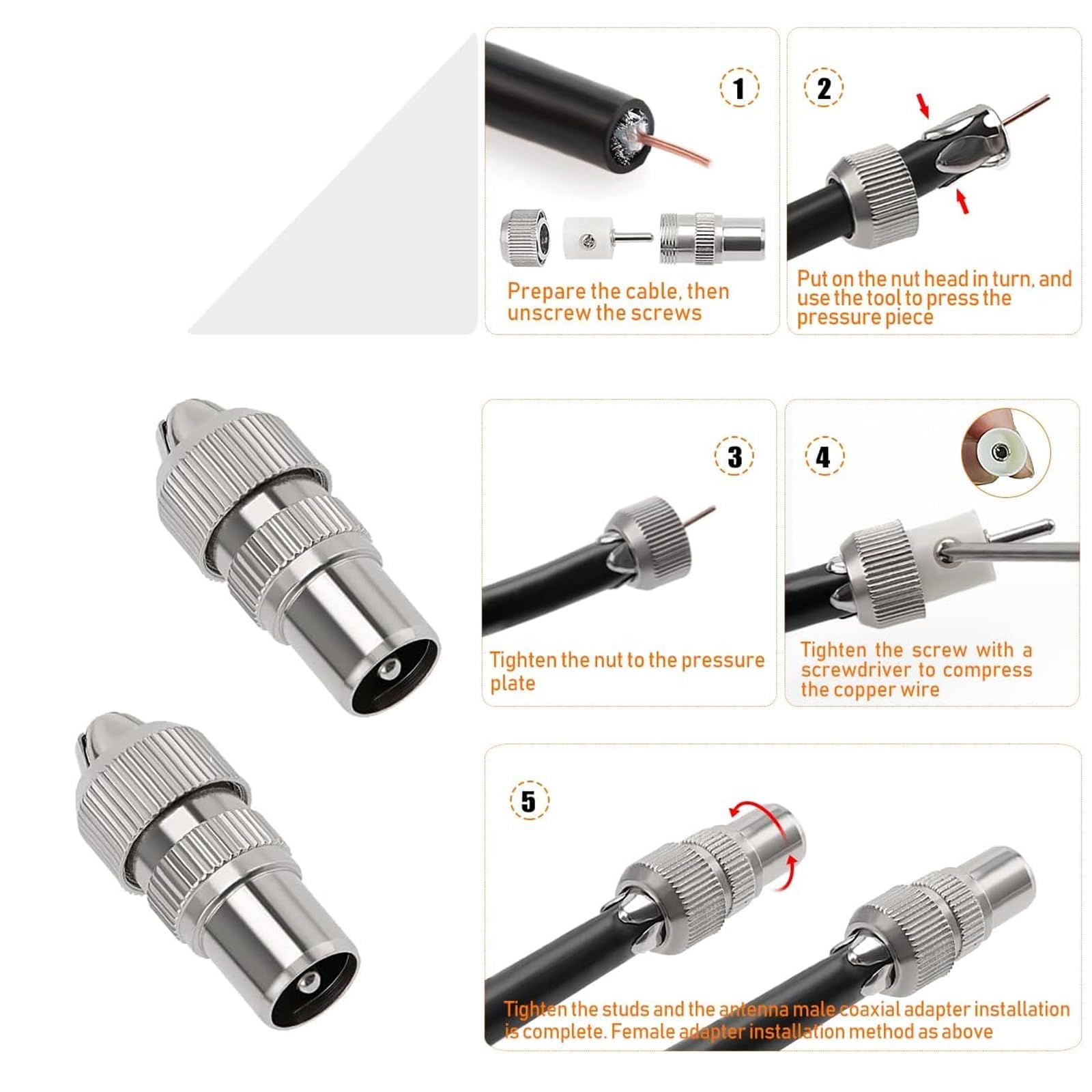 1

Prepare the cable, then unscrew the screws

2

Put on the nut head in turn, and use the tool to press the pressure piece

3

Tighten the nut to the pressure plate

4

Tighten the screw with a screwdriver to compress the copper wire

5

Tighten the studs and the antenna male coaxial adapter installation is complete. Female adapter installation method as above